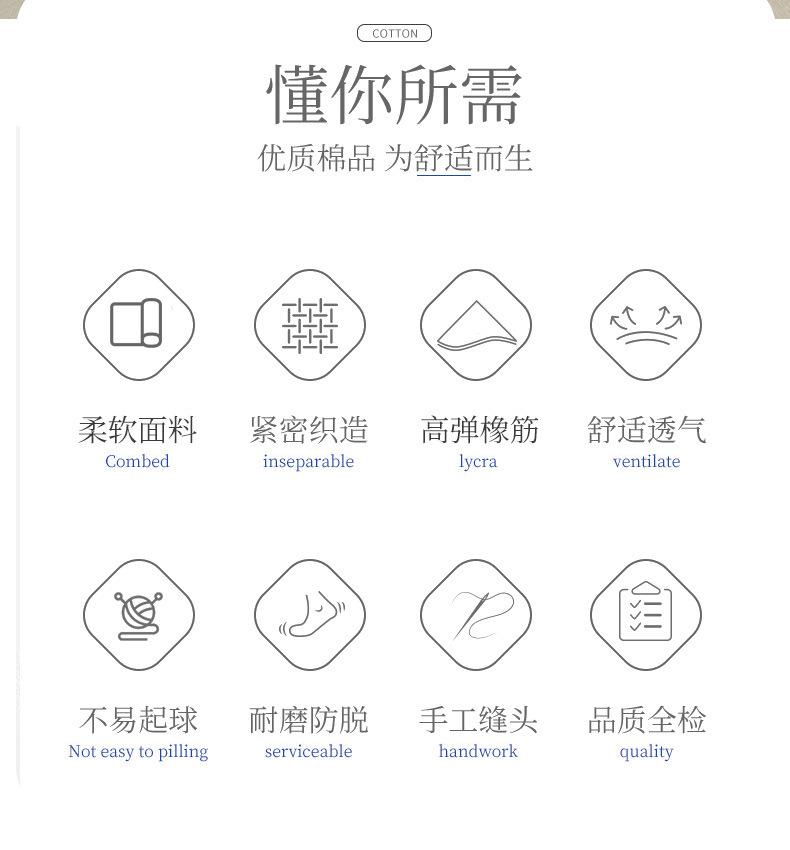 COTTON

懂你所需

优质棉品 为舒适而生

柔软面料
Combed

紧密织造
inseparable

高弹橡筋
lycra

舒适透气
ventilate

不易起球
Not easy to pilling

耐磨防脱
serviceable

手工缝头
handwork

品质全检
quality