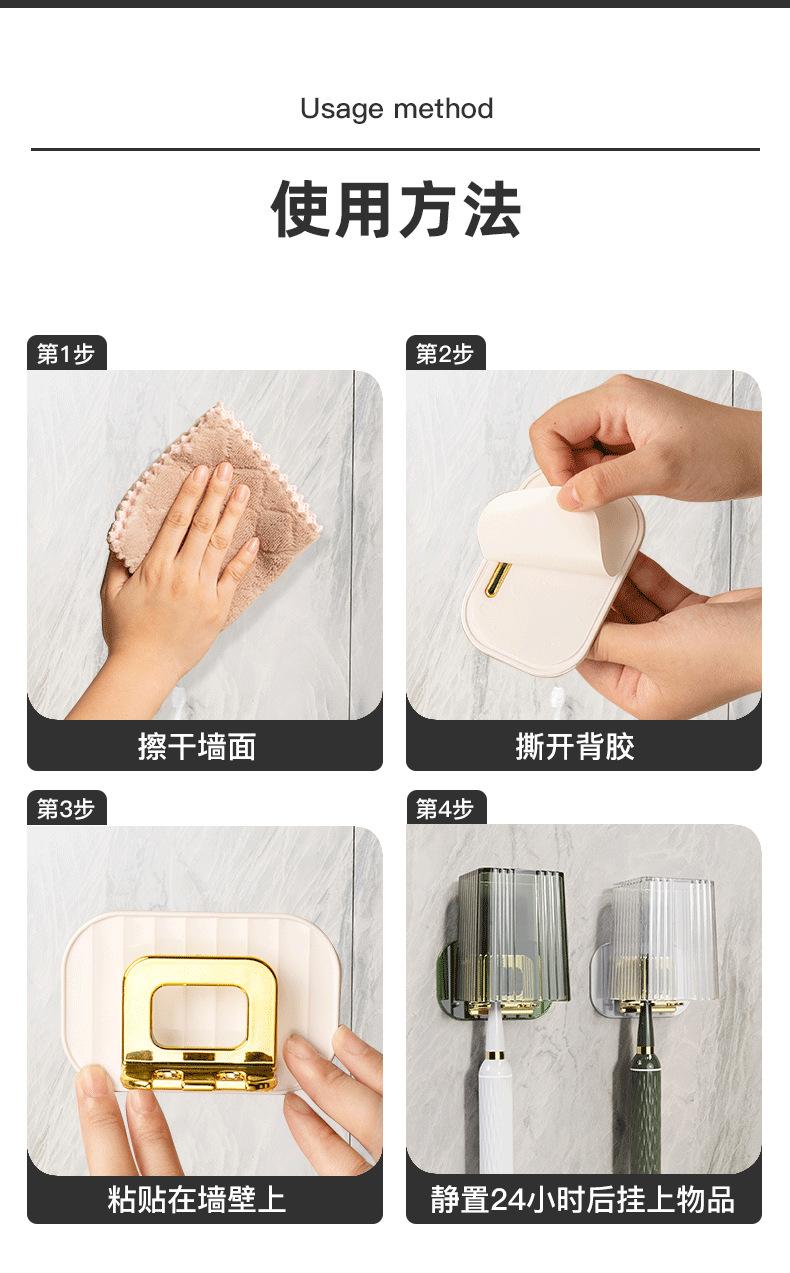 Usage method

使用方法

第1步

擦干墙面

第2步

撕开背胶

第3步

粘贴在墙壁上

第4步

静置24小时后挂上物品