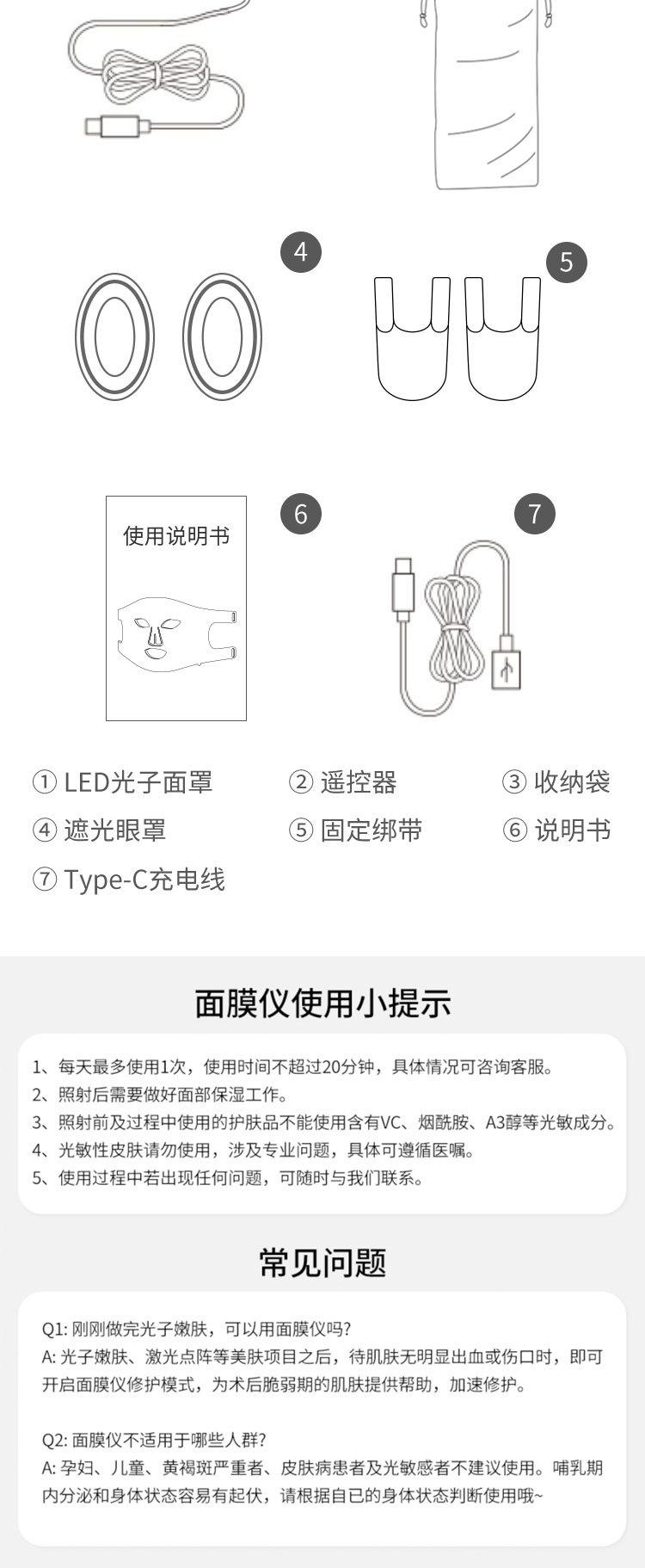 4

5

使用说明书

6

7

① LED光子面罩
② 遥控器
③ 收纳袋
④ 遮光眼罩
⑤ 固定绑带
⑥ 说明书
⑦ Type-C充电线

面膜仪使用小提示

1、每天最多使用1次，使用时间不超过20分钟，具体情况可咨询客服。
2、照射后需要做好面部保湿工作。
3、照射前及过程中使用的护肤品不能使用含有VC、烟酰胺、A3醇等光敏成分。
4、光敏性皮肤请勿使用，涉及专业问题，具体可遵循医嘱。
5、使用过程中若出现任何问题，可随时与我们联系。

常见问题

Q1: 刚刚做完光子嫩肤，可以用面膜仪吗?
A: 光子嫩肤、激光点阵等美肤项目之后，待肌肤无明显出血或伤口时，即可开启面膜仪修护模式，为术后脆弱期的肌肤提供帮助，加速修护。

Q2: 面膜仪不适用于哪些人群?
A: 孕妇、儿童、黄褐斑严重者、皮肤病患者及光敏感者不建议使用。哺乳期内分泌和身体状态容易有起伏，请根据自已的身体状态判断使用哦~