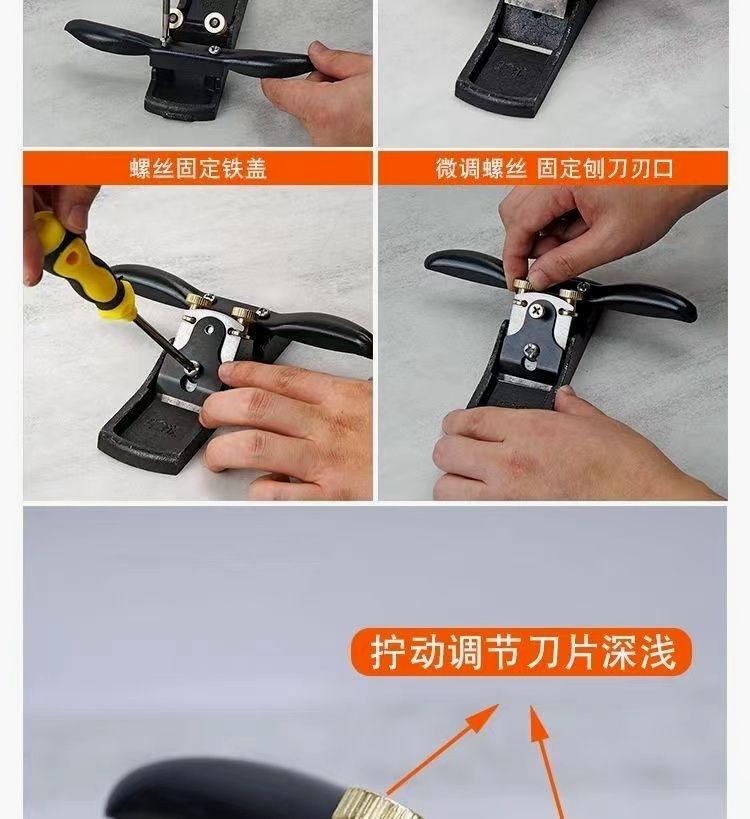 螺丝固定铁盖

微调螺丝 固定刨刀刃口

拧动调节刀片深浅