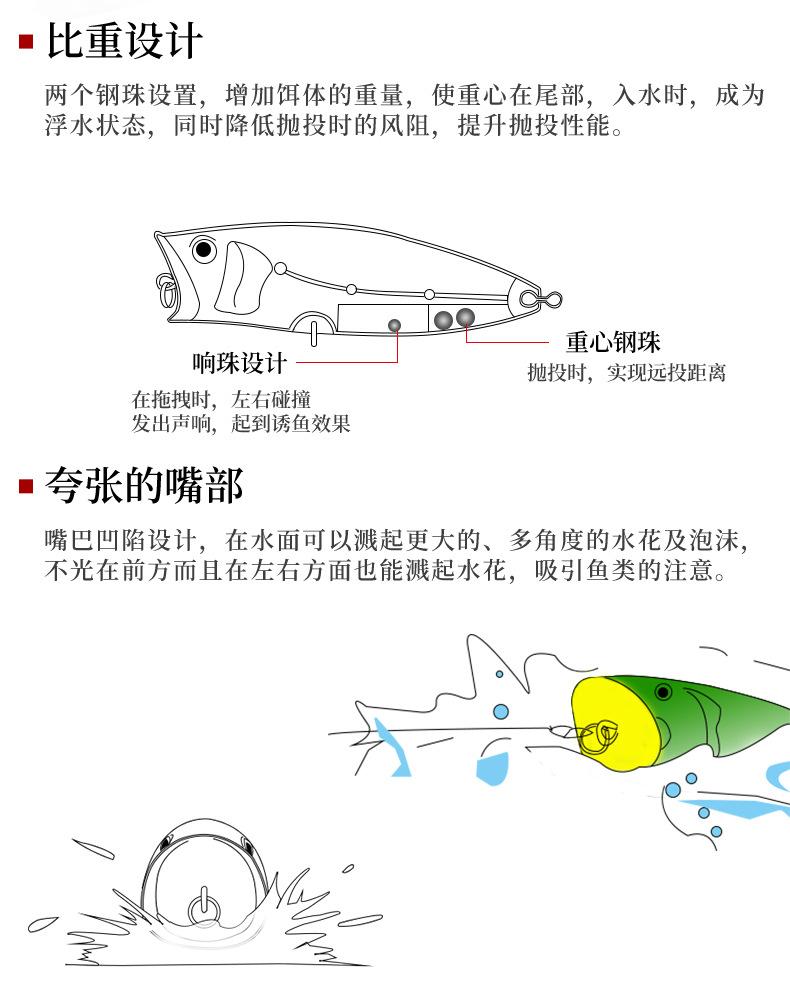 比重设计

两个钢珠设置，增加饵体的重量，使重心在尾部，入水时，成为浮水状态，同时降低抛投时的风阻，提升抛投性能。

响珠设计

在拖拽时，左右碰撞
发出声响，起到诱鱼效果

重心钢珠

抛投时，实现远投距离

夸张的嘴部

嘴巴凹陷设计，在水面可以溅起更大的、多角度的水花及泡沫，不光在前方而且在左右方面也能溅起水花，吸引鱼类的注意。