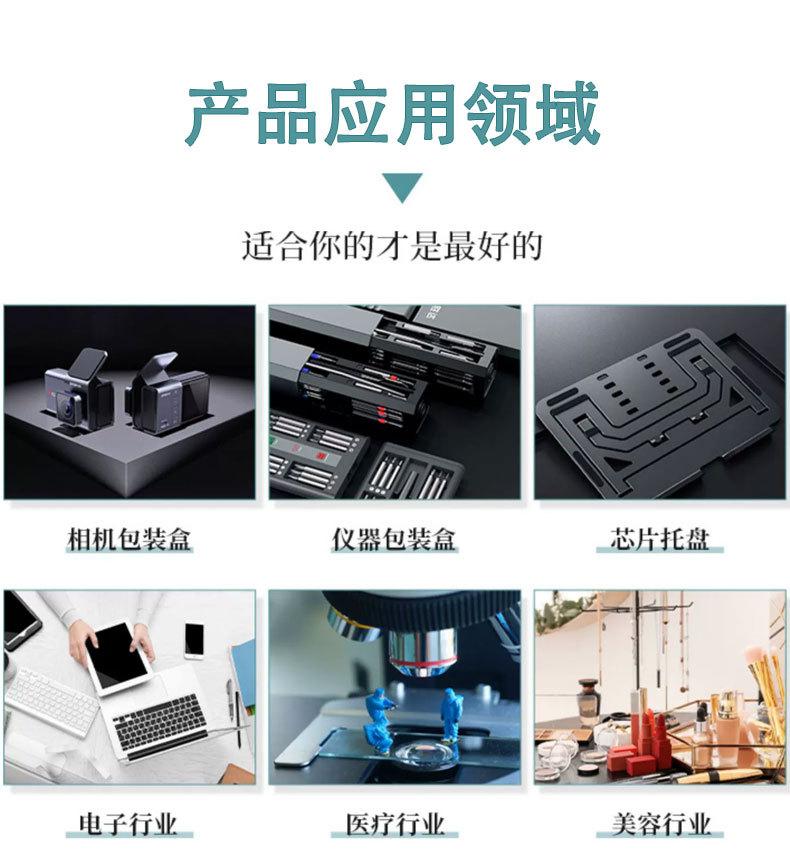 产品应用领域

适合你的才是最好的

相机包装盒

仪器包装盒

芯片托盘

电子行业

医疗行业

美容行业