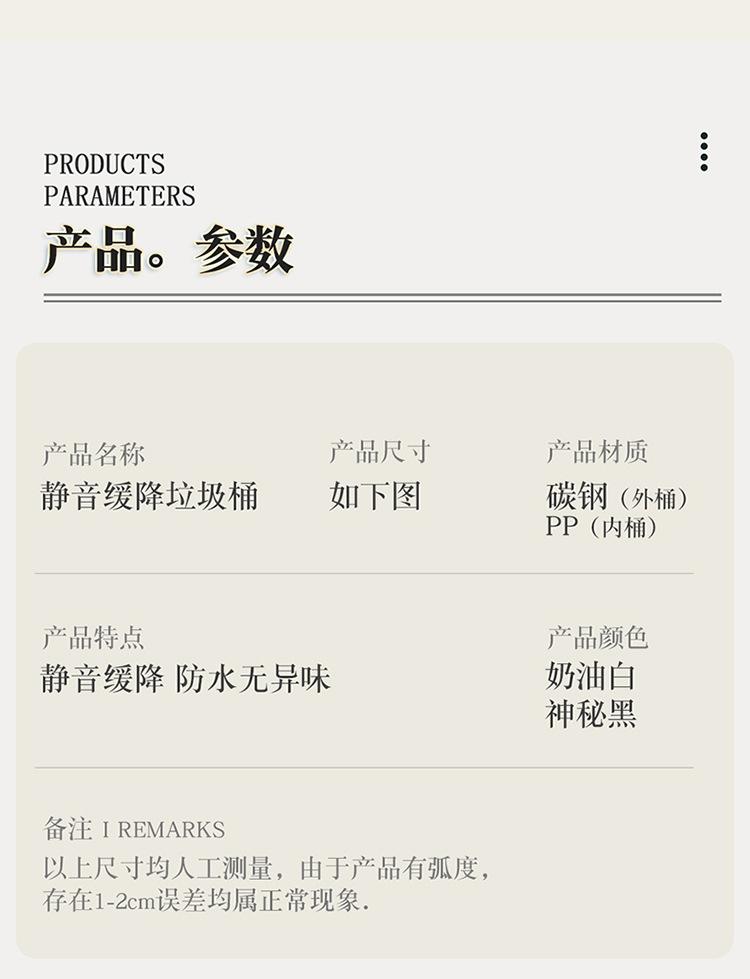 PRODUCTS
PARAMETERS
产品。参数

产品名称
静音缓降垃圾桶

产品尺寸
如下图

产品材质
碳钢（外桶）
PP（内桶）

产品特点
静音缓降 防水无异味

产品颜色
奶油白
神秘黑

备注 I REMARKS
以上尺寸均人工测量，由于产品有弧度，存在1-2cm误差均属正常现象.