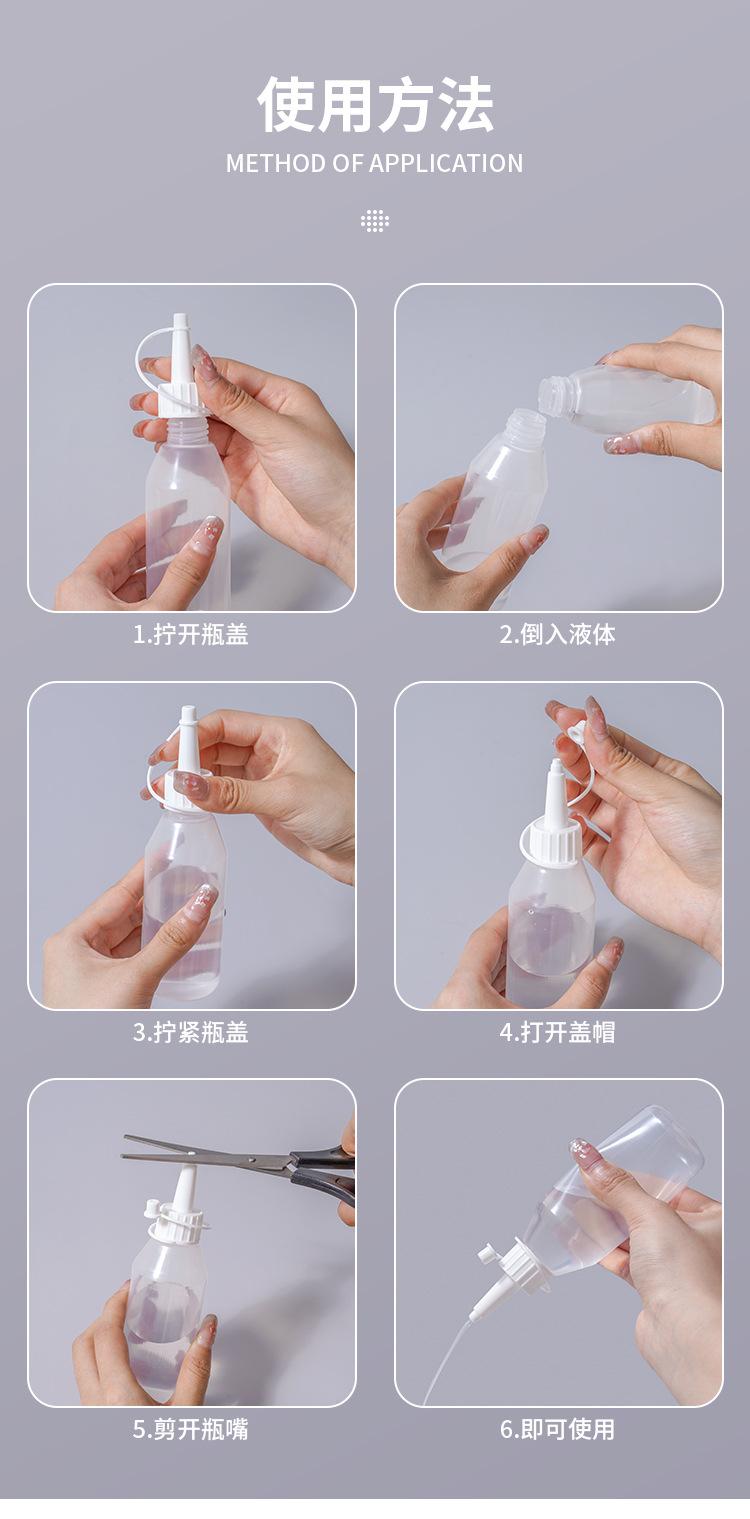 使用方法
METHOD OF APPLICATION

1.拧开瓶盖

2.倒入液体

3.拧紧瓶盖

4.打开盖帽

5.剪开瓶嘴

6.即可使用