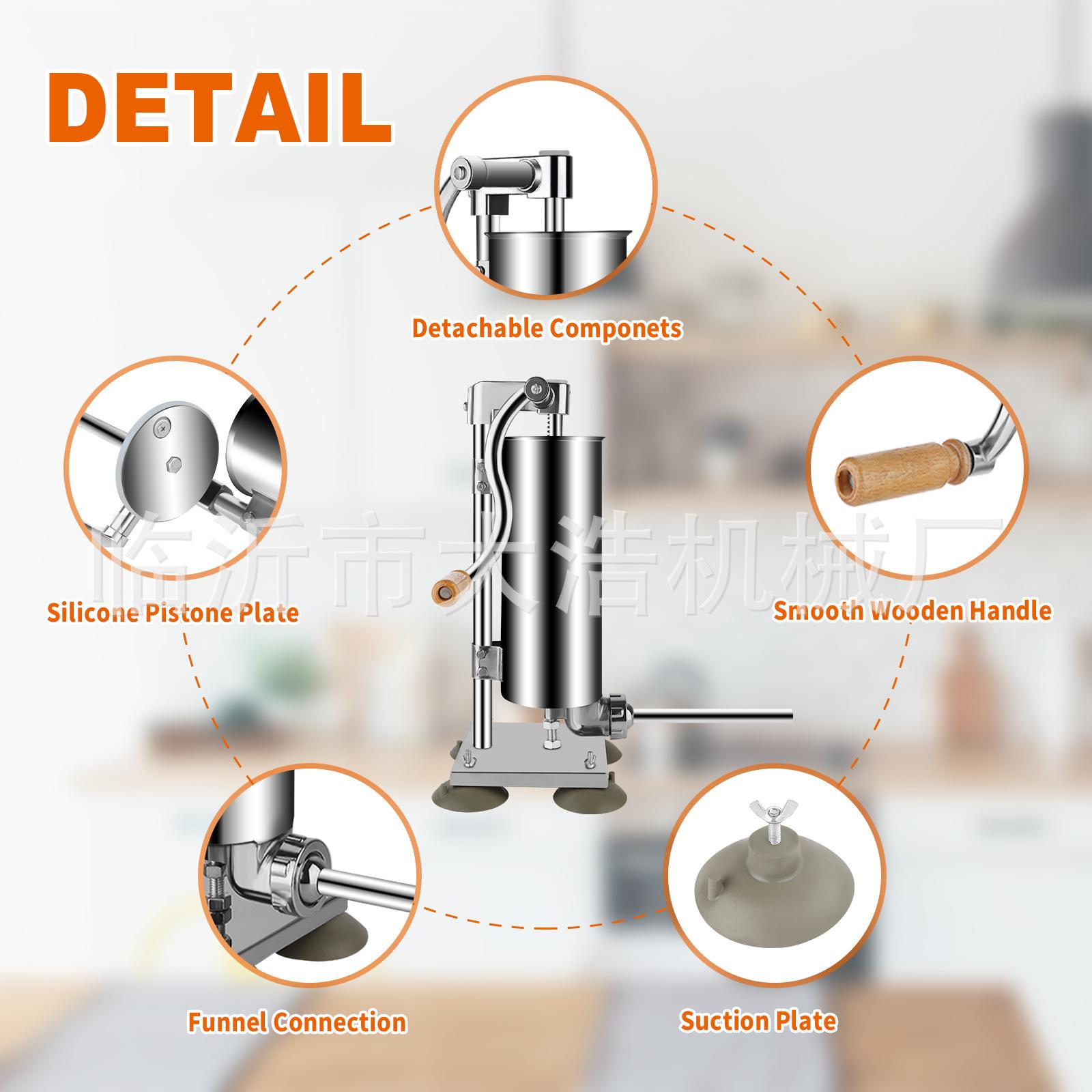 DETAIL

Detachable Componets

Silicone Pistone Plate

Smooth Wooden Handle

临沂市永浩机械厂

Funnel Connection

Suction Plate