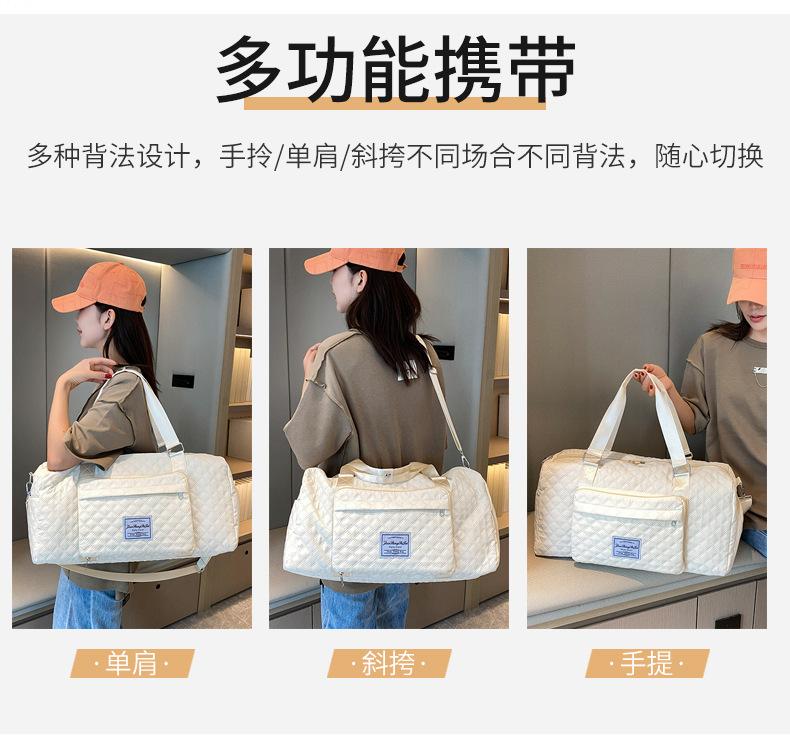 多功能携带

多种背法设计，手拎/单肩/斜挎不同场合不同背法，随心切换

·单肩·

·斜挎·

·手提·