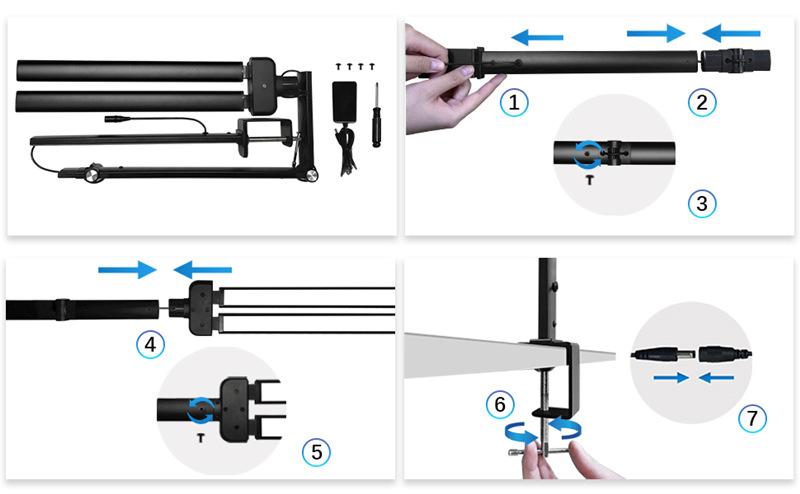 1

2

3

4

5

6

7