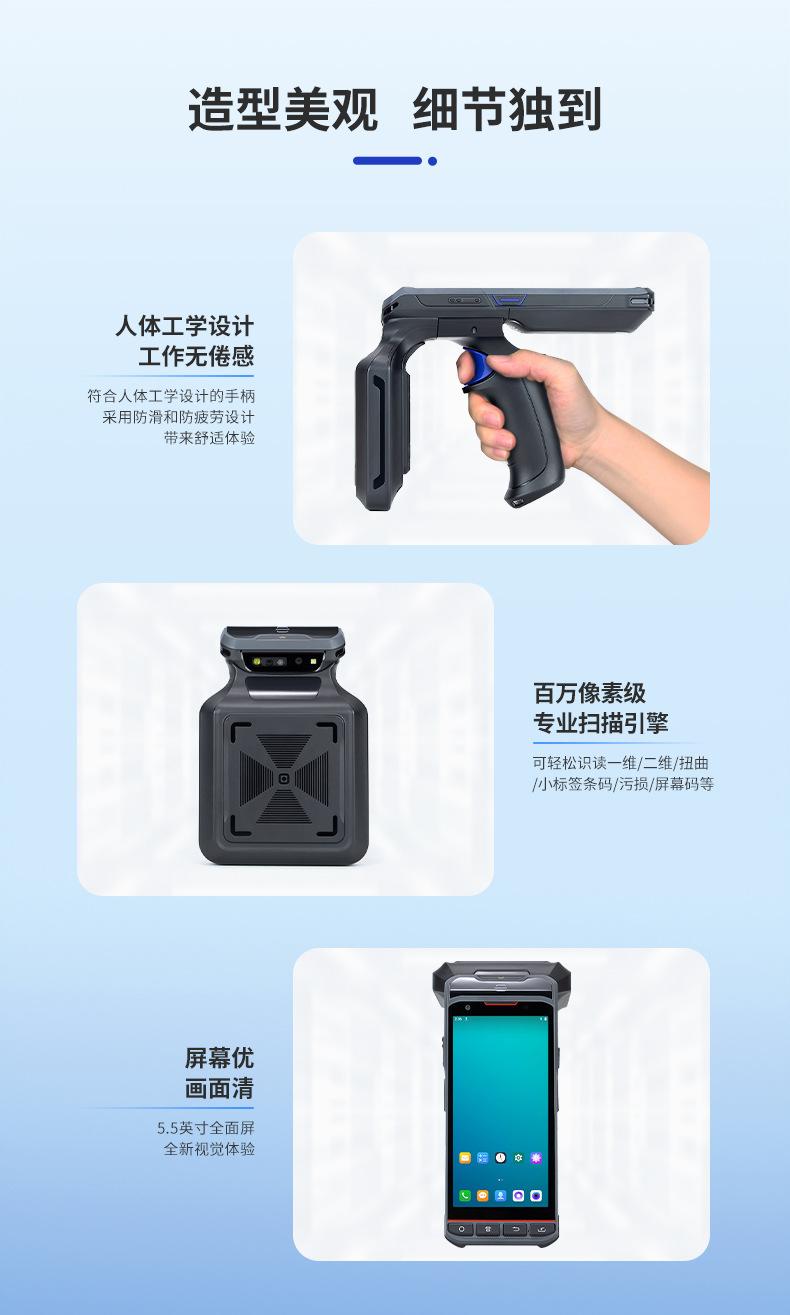 造型美观 细节独到

人体工学设计
工作无倦感

符合人体工学设计的手柄
采用防滑和防疲劳设计
带来舒适体验

百万像素级
专业扫描引擎

可轻松识读一维/二维/扭曲
/小标签条码/污损/屏幕码等

屏幕优
画面清

5.5英寸全面屏
全新视觉体验