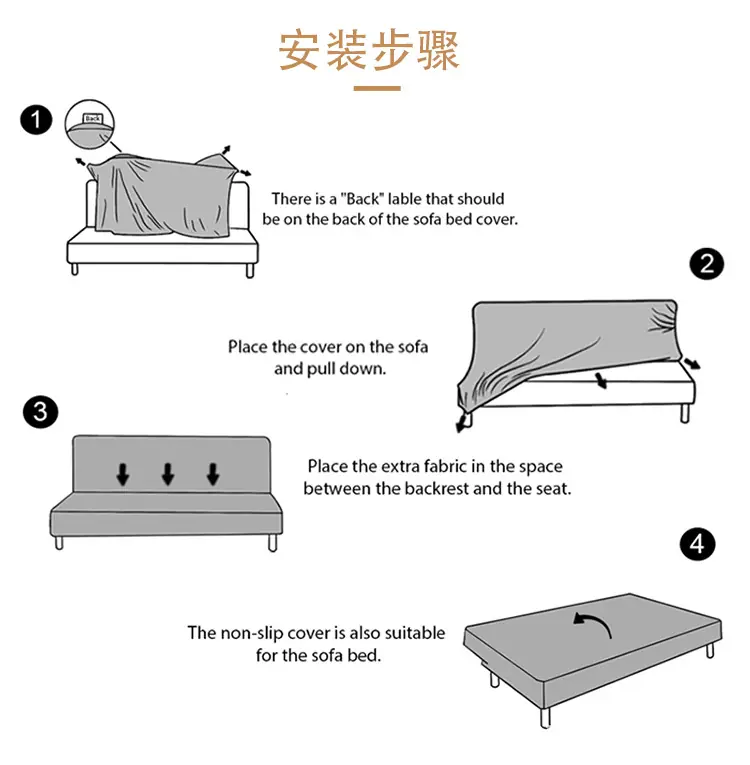 安装步骤

1

Back

There is a "Back" lable that should be on the back of the sofa bed cover.

2

Place the cover on the sofa and pull down.

3

Place the extra fabric in the space between the backrest and the seat.

4

The non-slip cover is also suitable for the sofa bed.