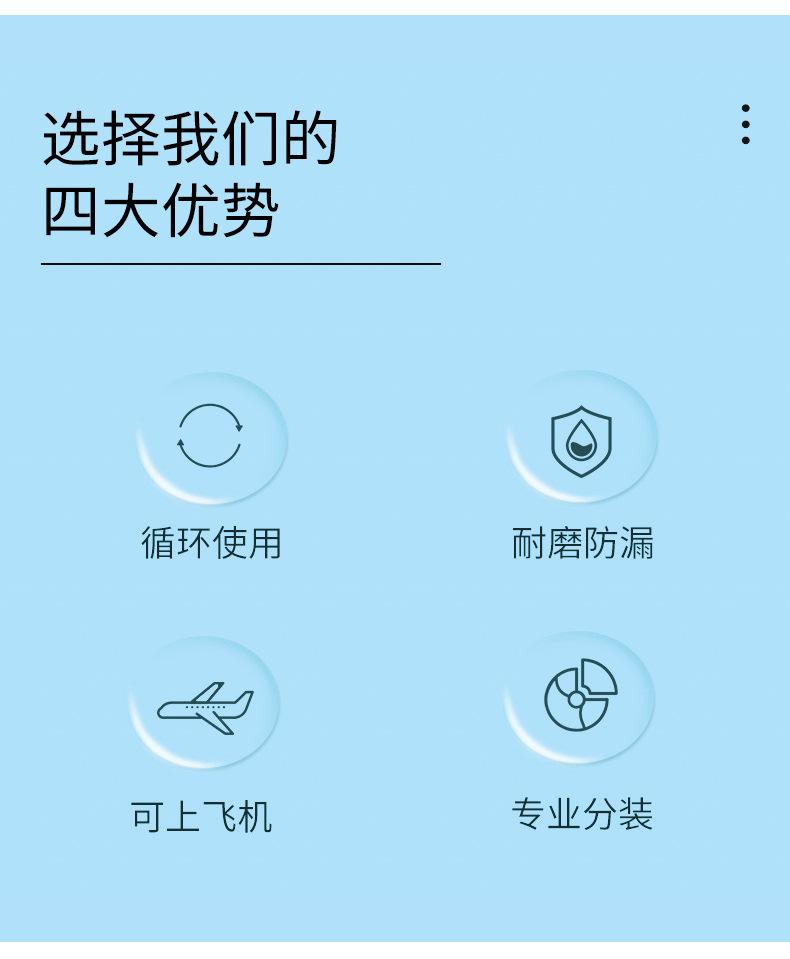 选择我们的
四大优势

循环使用

耐磨防漏

可上飞机

专业分装