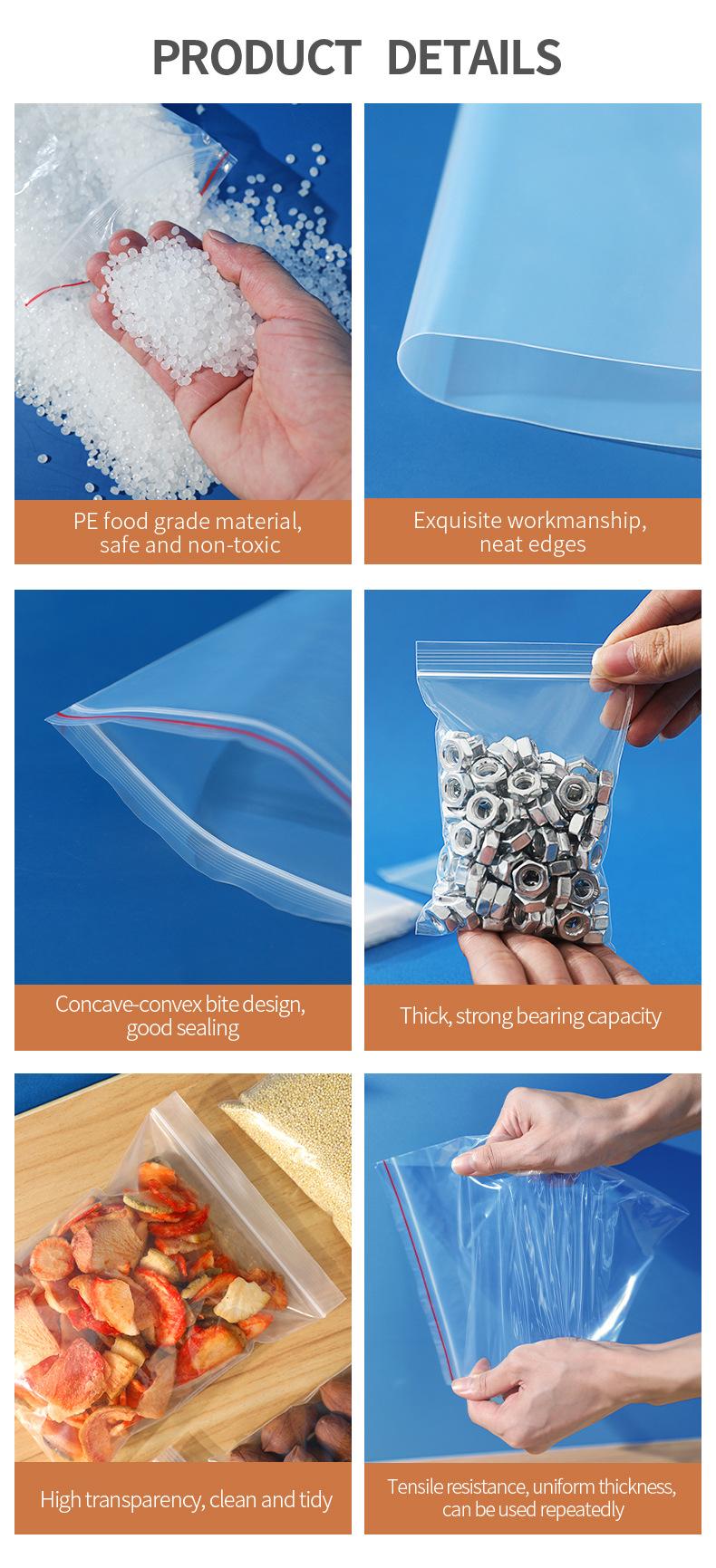 PRODUCT DETAILS

PE food grade material, safe and non-toxic

Exquisite workmanship, neat edges

Concave-convex bite design, good sealing

Thick, strong bearing capacity

High transparency, clean and tidy

Tensile resistance, uniform thickness, can be used repeatedly