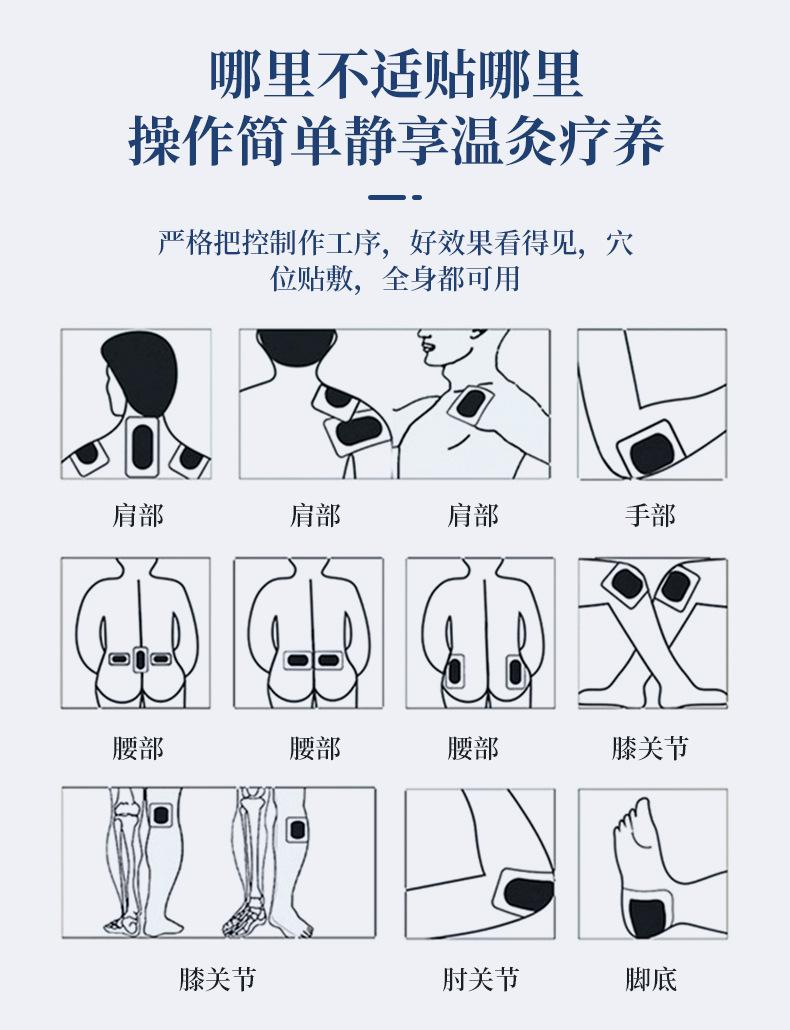 哪里不适贴哪里
操作简单静享温灸疗养

严格把控制作工序，好效果看得见，穴位贴敷，全身都可用

肩部

肩部

肩部

手部

腰部

腰部

腰部

膝关节

膝关节

肘关节

脚底