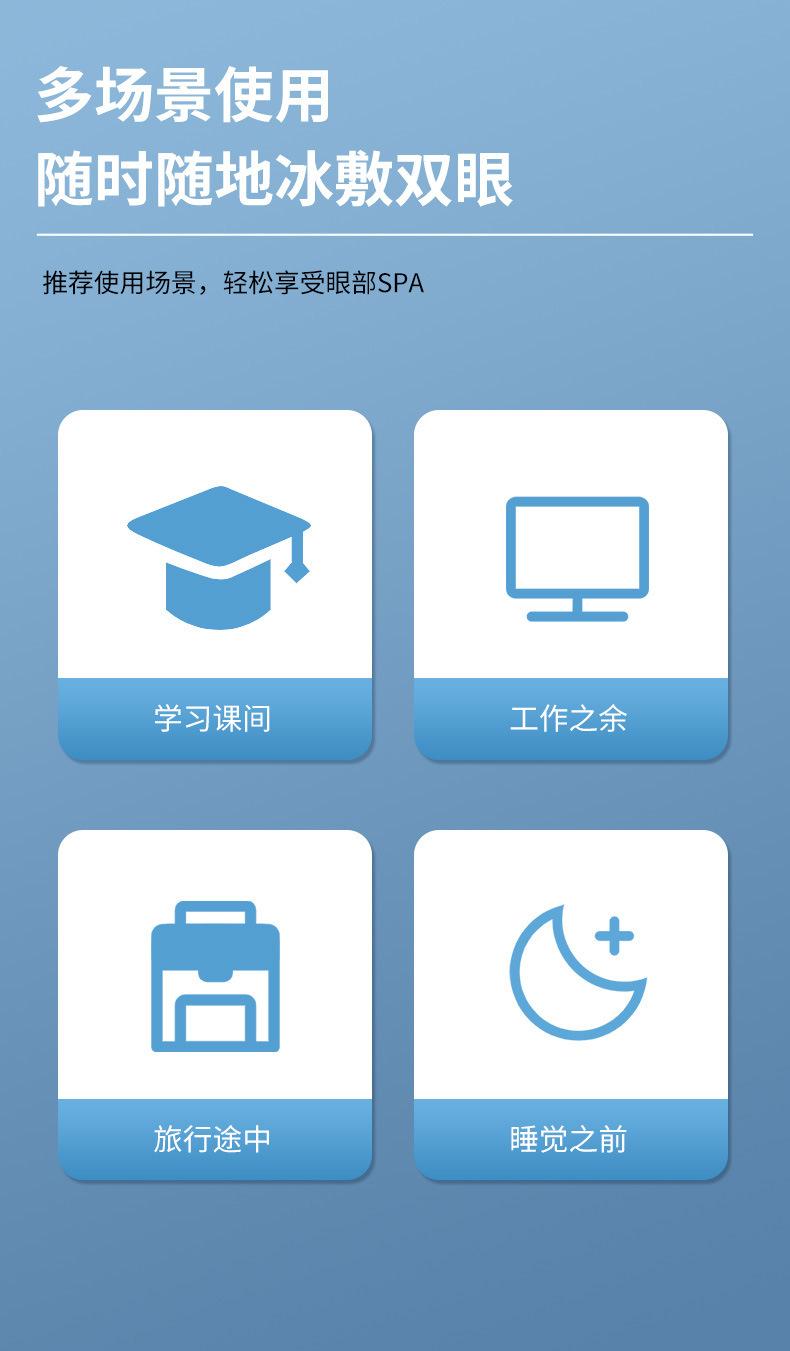 多场景使用
随时随地冰敷双眼

推荐使用场景，轻松享受眼部SPA

学习课间

工作之余

旅行途中

睡觉之前