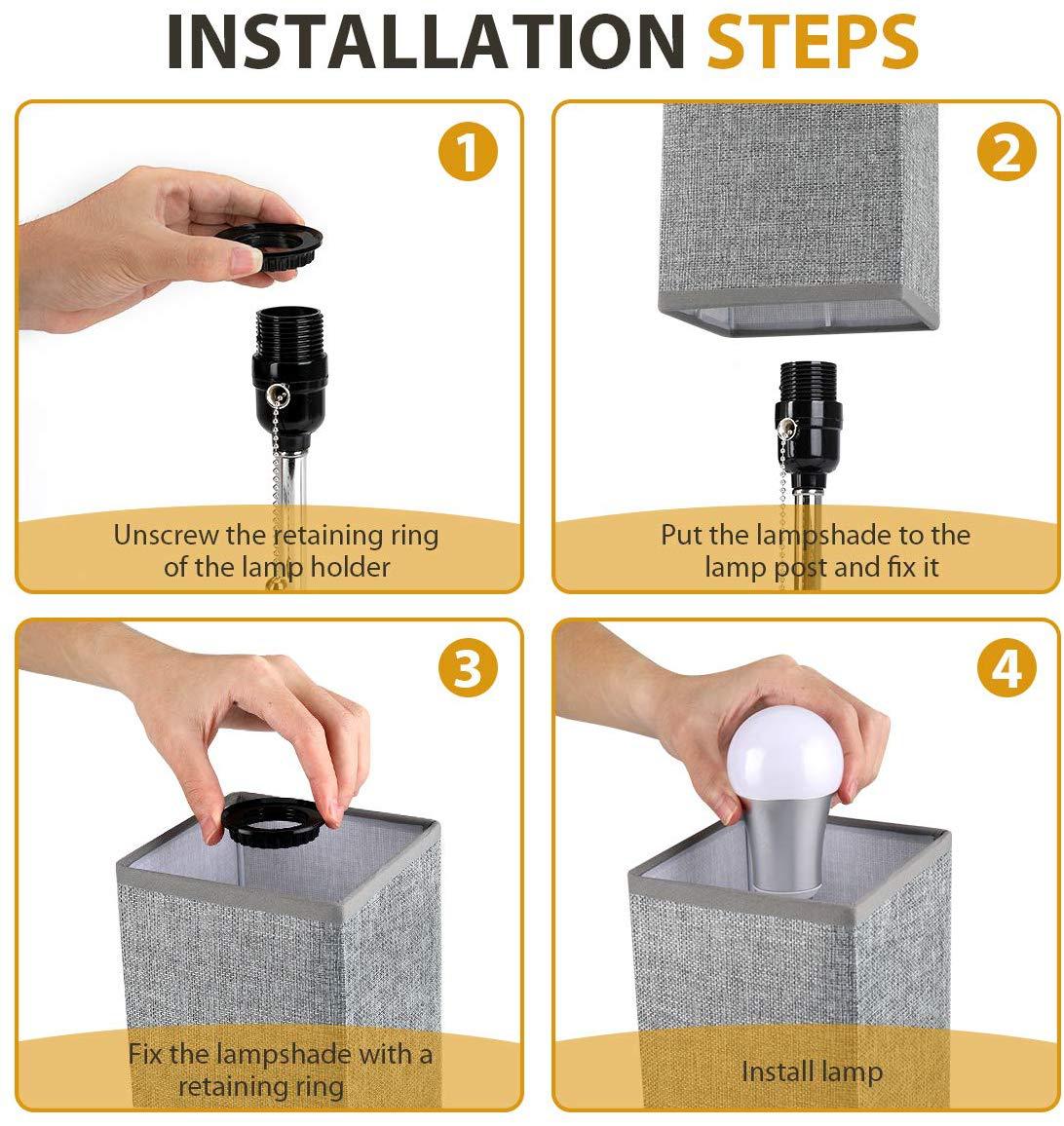 INSTALLATION STEPS

1

Unscrew the retaining ring of the lamp holder

2

Put the lampshade to the lamp post and fix it

3

Fix the lampshade with a retaining ring

4

Install lamp