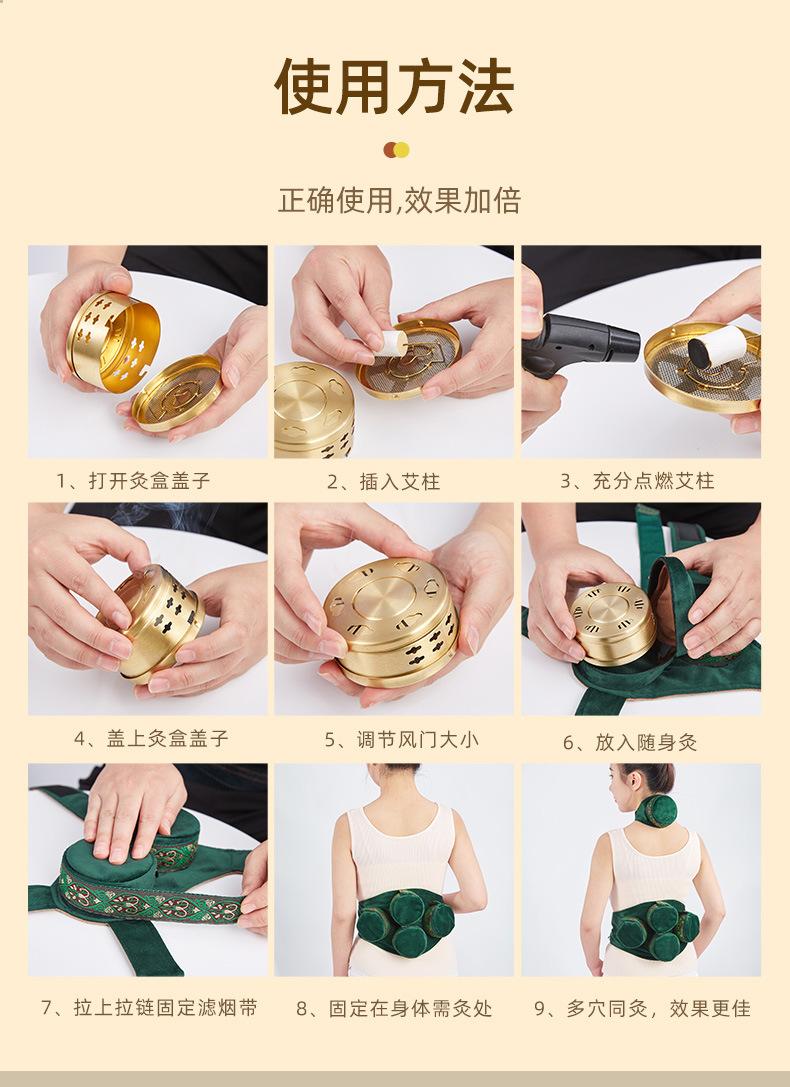 使用方法

正确使用,效果加倍

1、打开灸盒盖子

2、插入艾柱

3、充分点燃艾柱

4、盖上灸盒盖子

5、调节风门大小

6、放入随身灸

7、拉上拉链固定滤烟带

8、固定在身体需灸处

9、多穴同灸，效果更佳