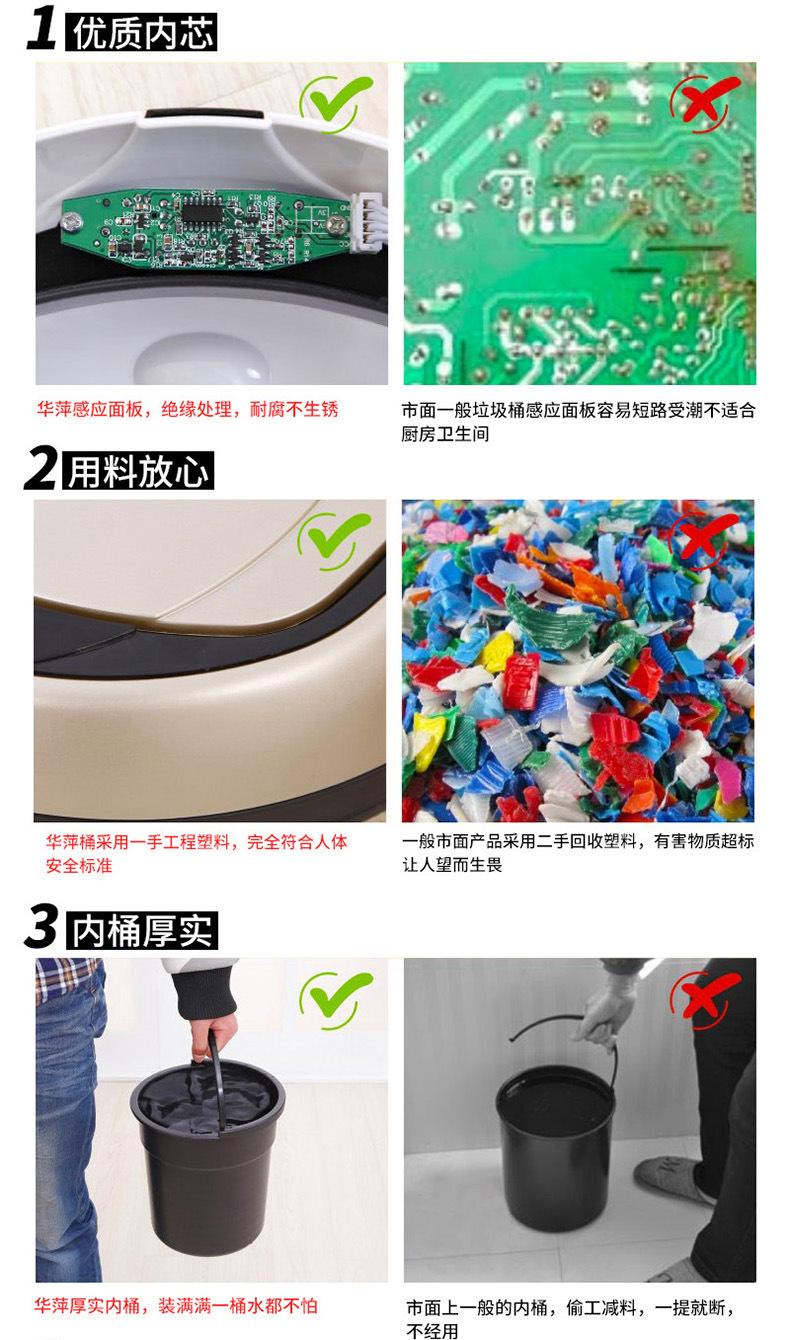 1 优质内芯

华萍感应面板，绝缘处理，耐腐不生锈

市面一般垃圾桶感应面板容易短路受潮不适合厨房卫生间

2 用料放心

华萍桶采用一手工程塑料，完全符合人体安全标准

一般市面产品采用二手回收塑料，有害物质超标让人望而生畏

3 内桶厚实

华萍厚实内桶，装满满一桶水都不怕

市面上一般的内桶，偷工减料，一提就断，不经用