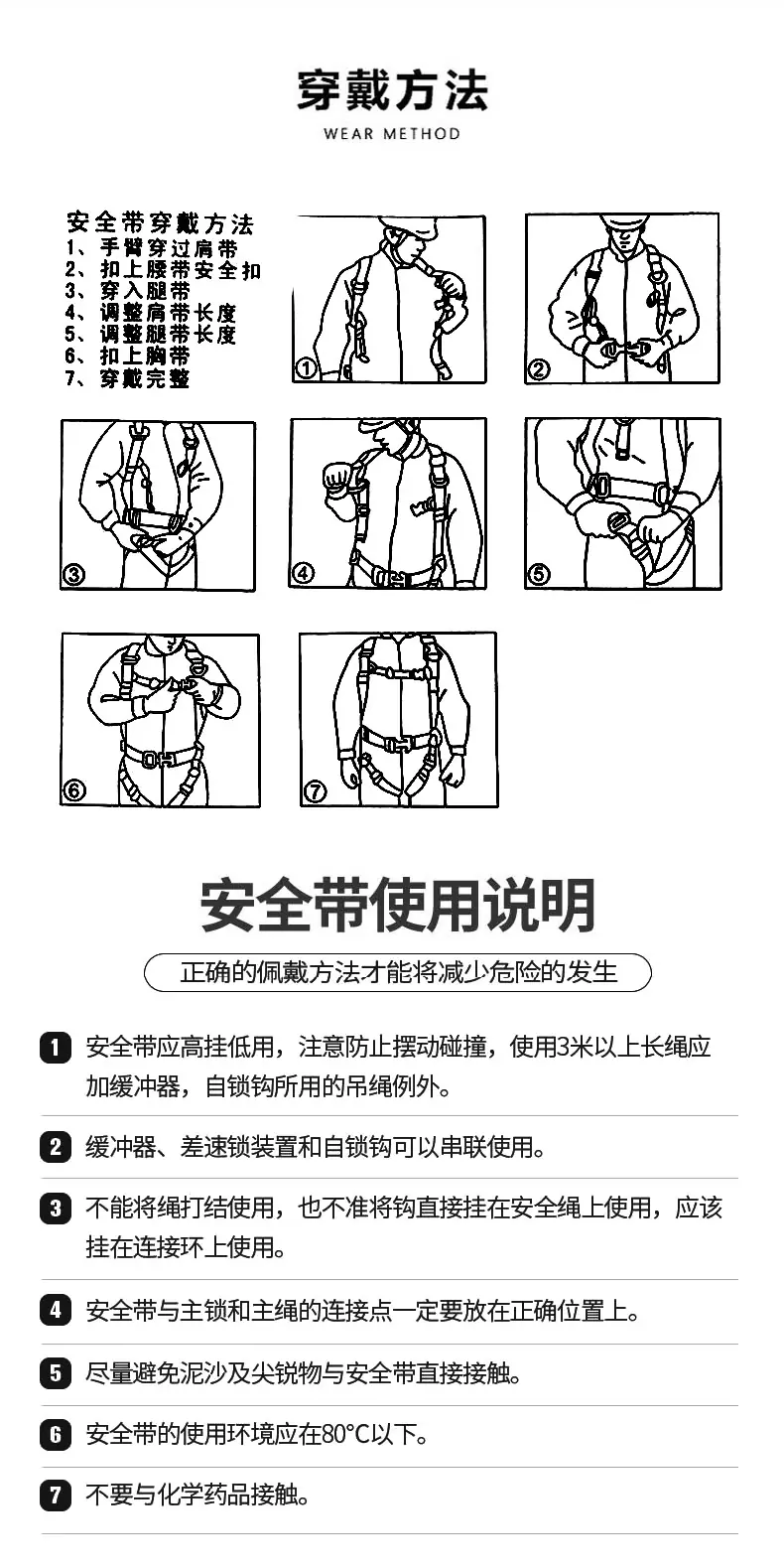 穿戴方法
WEAR METHOD

安全带穿戴方法
1、手臂穿过肩带
2、扣上腰带安全扣
3、穿入腿带
4、调整肩带长度
5、调整腿带长度
6、扣上胸带
7、穿戴完整

①

②

③

④

⑤

⑥

⑦

安全带使用说明

正确的佩戴方法才能将减少危险的发生

1 安全带应高挂低用，注意防止摆动碰撞，使用3米以上长绳应加缓冲器，自锁钩所用的吊绳例外。

2 缓冲器、差速锁装置和自锁钩可以串联使用。

3 不能将绳打结使用，也不准将钩直接挂在安全绳上使用，应该挂在连接环上使用。

4 安全带与主锁和主绳的连接点一定要放在正确位置上。

5 尽量避免泥沙及尖锐物与安全带直接接触。

6 安全带的使用环境应在80°C以下。

7 不要与化学药品接触。