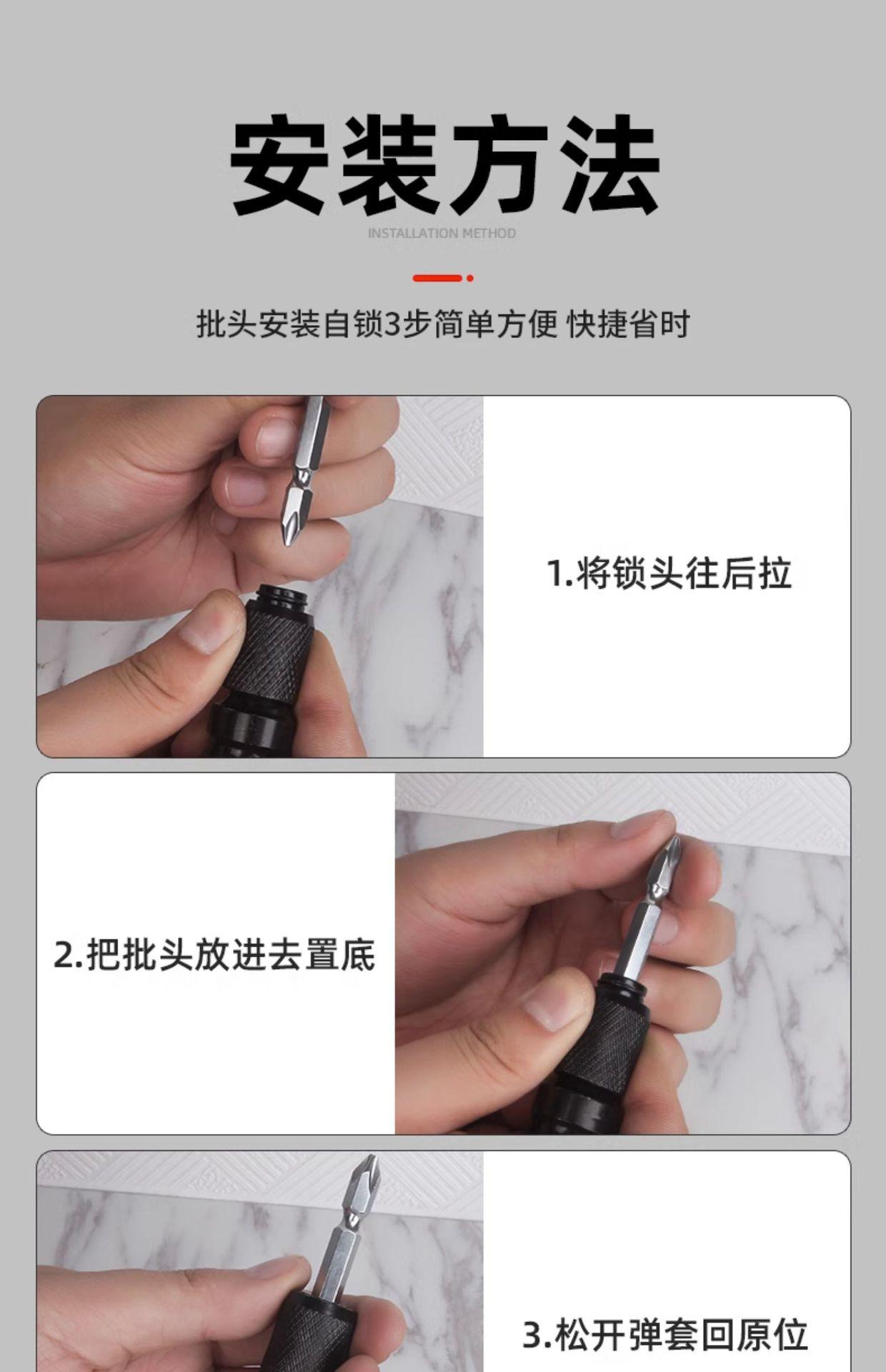 安装方法

INSTALLATION METHOD

批头安装自锁3步简单方便 快捷省时

1.将锁头往后拉

2.把批头放进去置底

3.松开弹套回原位