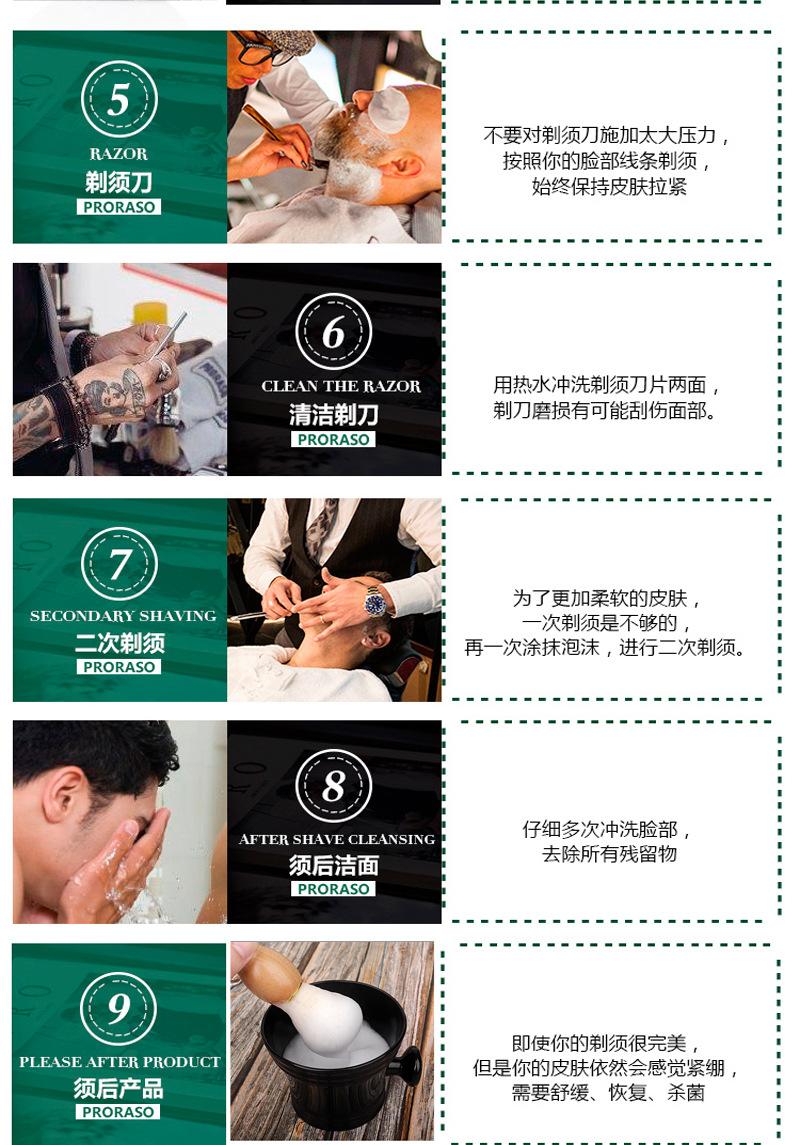 5
RAZOR
剃须刀
PRORASO

不要对剃须刀施加太大压力，
按照你的脸部线条剃须，
始终保持皮肤拉紧

6
CLEAN THE RAZOR
清洁剃刀
PRORASO

用热水冲洗剃须刀片两面，
剃刀磨损有可能刮伤面部。

7
SECONDARY SHAVING
二次剃须
PRORASO

为了更加柔软的皮肤，
一次剃须是不够的，
再一次涂抹泡沫，进行二次剃须。

8
AFTER SHAVE CLEANSING
须后洁面
PRORASO

仔细多次冲洗脸部，
去除所有残留物

9
PLEASE AFTER PRODUCT
须后产品
PRORASO

即使你的剃须很完美，
但是你的皮肤依然会感觉紧绷，
需要舒缓、恢复、杀菌