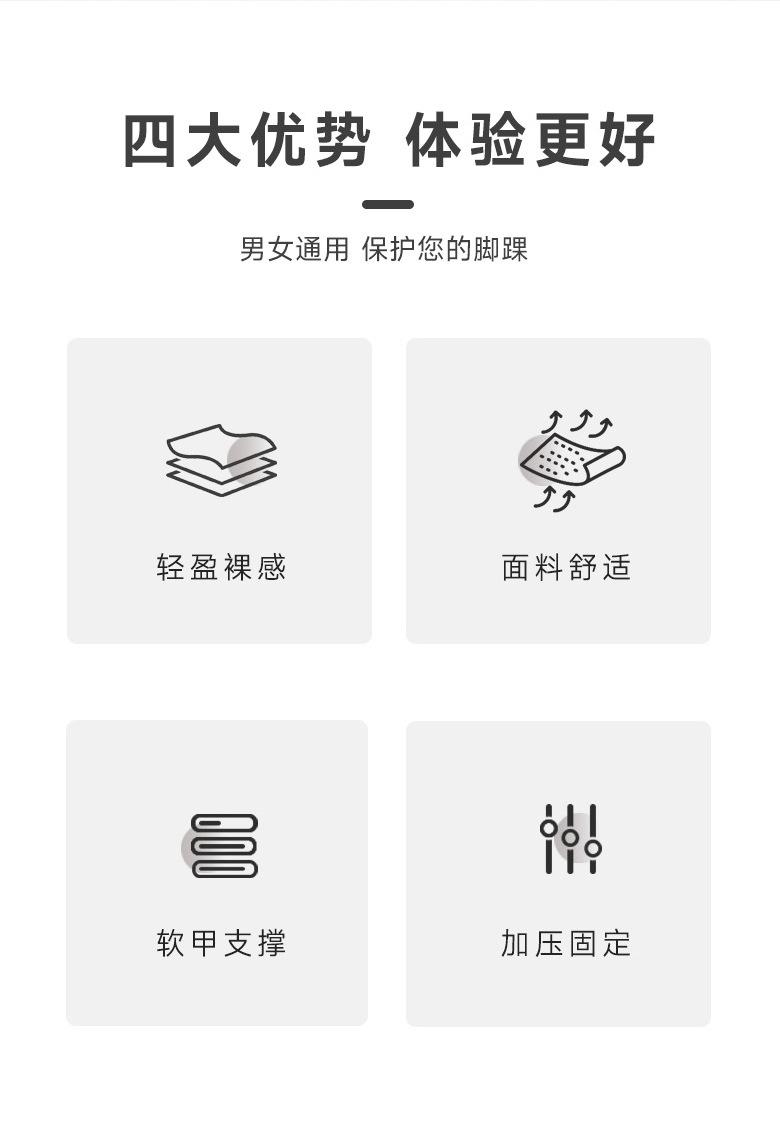 四大优势 体验更好

男女通用 保护您的脚踝

轻盈裸感

面料舒适

软甲支撑

加压固定