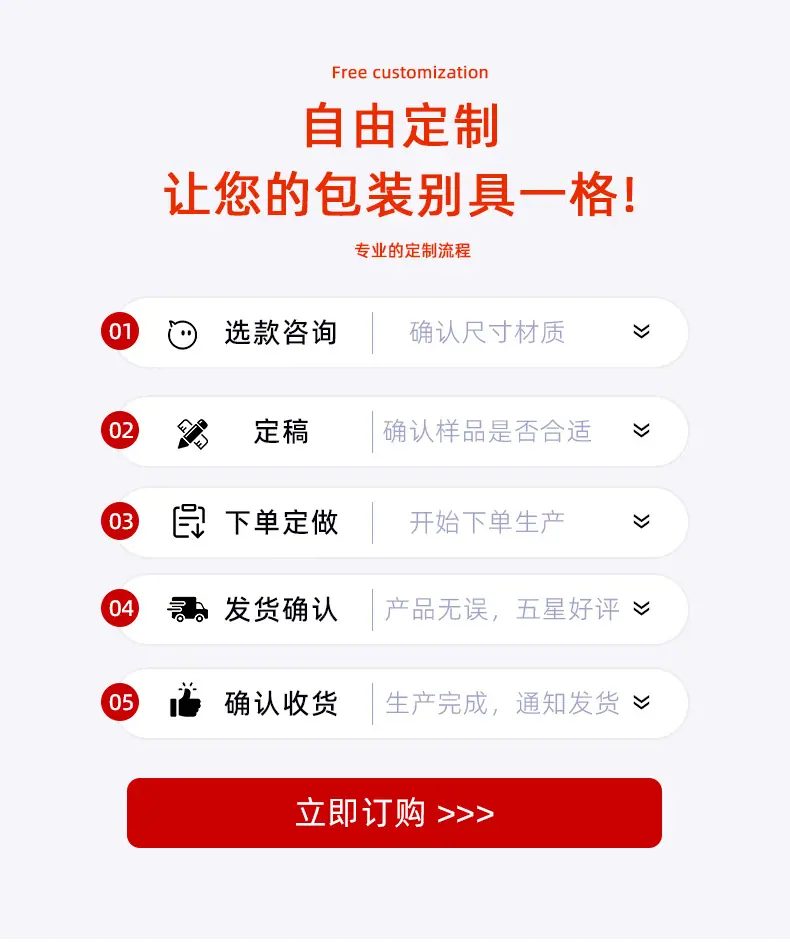 Free customization

自由定制

让您的包装别具一格!

专业的定制流程

01 选款咨询 确认尺寸材质

02 定稿 确认样品是否合适

03 下单定做 开始下单生产

04 发货确认 产品无误，五星好评

05 确认收货 生产完成，通知发货

立即订购 >>>