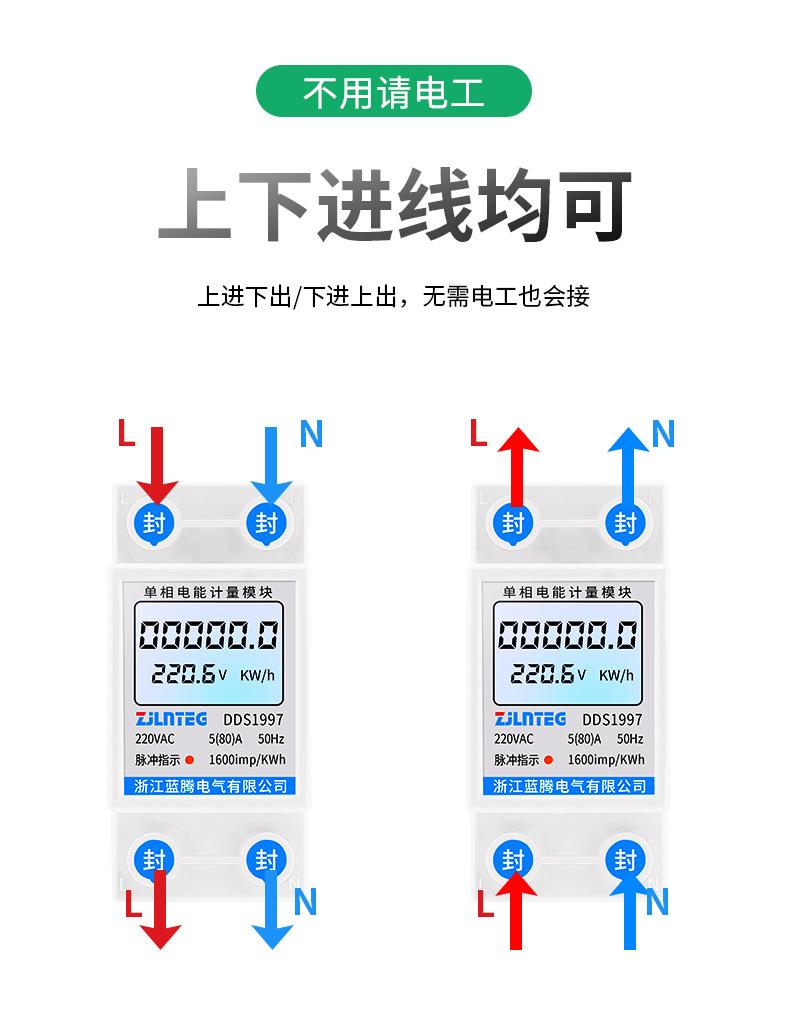 不用请电工

上下进线均可

上进下出/下进上出，无需电工也会接

L
N
封
封
单相电能计量模块
00000.0
220.6 V KW/h
ZJLNTEG DDS1997
220VAC 5(80)A 50Hz
脉冲指示 1600imp/KWh
浙江蓝腾电气有限公司
封
封
L
N

L
N
封
封
单相电能计量模块
00000.0
220.6 V KW/h
ZJLNTEG DDS1997
220VAC 5(80)A 50Hz
脉冲指示 1600imp/KWh
浙江蓝腾电气有限公司
封
封
L
N