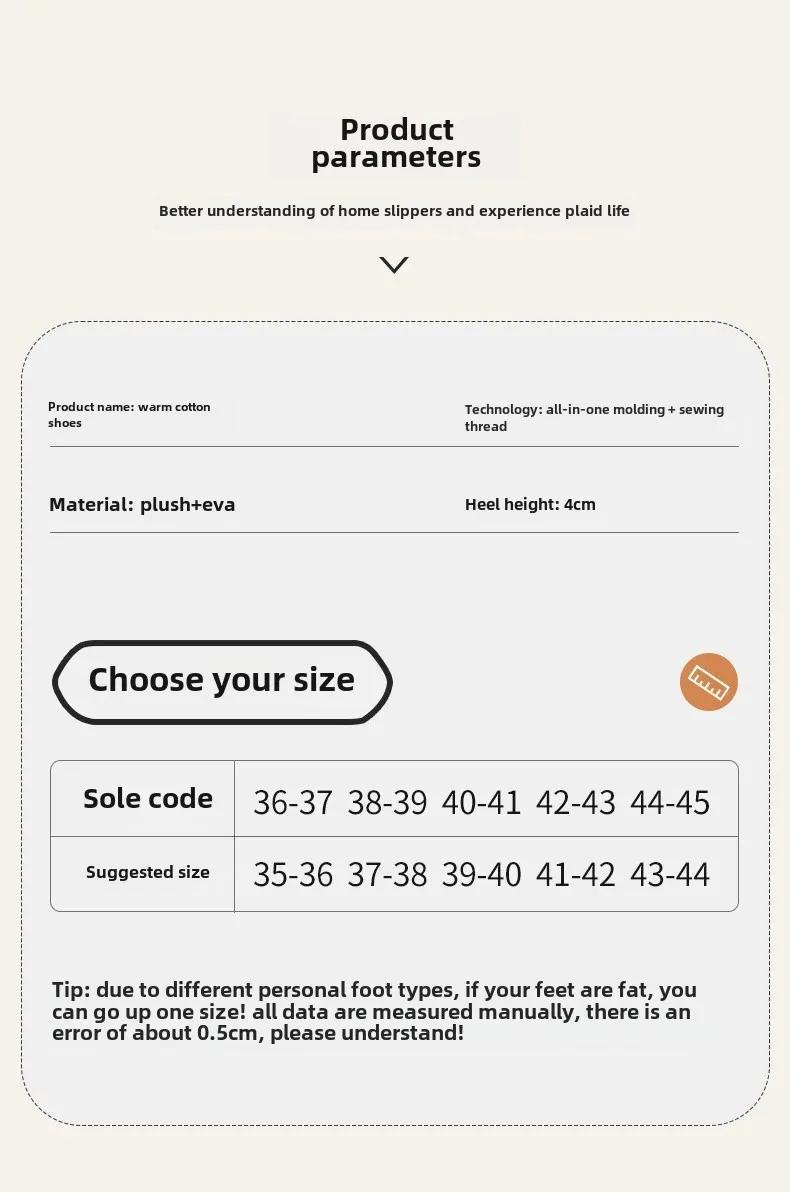 Product parameters

Better understanding of home slippers and experience plaid life

Product name: warm cotton shoes

Technology: all-in-one molding + sewing thread

Material: plush+eva

Heel height: 4cm

Choose your size

| Sole code | 36-37 | 38-39 | 40-41 | 42-43 | 44-45 |
|---|---|---|---|---|---|
| Suggested size | 35-36 | 37-38 | 39-40 | 41-42 | 43-44 |

Tip: due to different personal foot types, if your feet are fat, you can go up one size! all data are measured manually, there is an error of about 0.5cm, please understand!