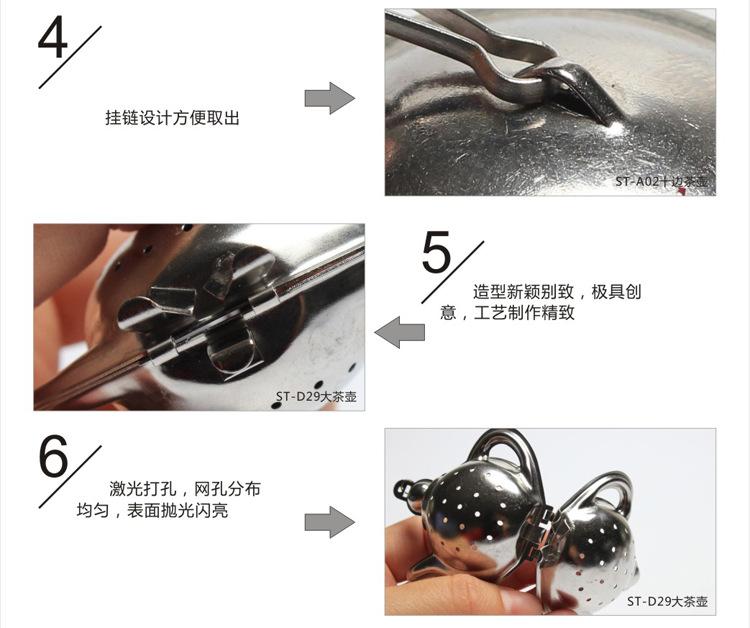 4

挂链设计方便取出

ST-A02十边茶壶

5

造型新颖别致，极具创意，工艺制作精致

ST-D29大茶壶

6

激光打孔，网孔分布均匀，表面抛光闪亮

ST-D29大茶壶