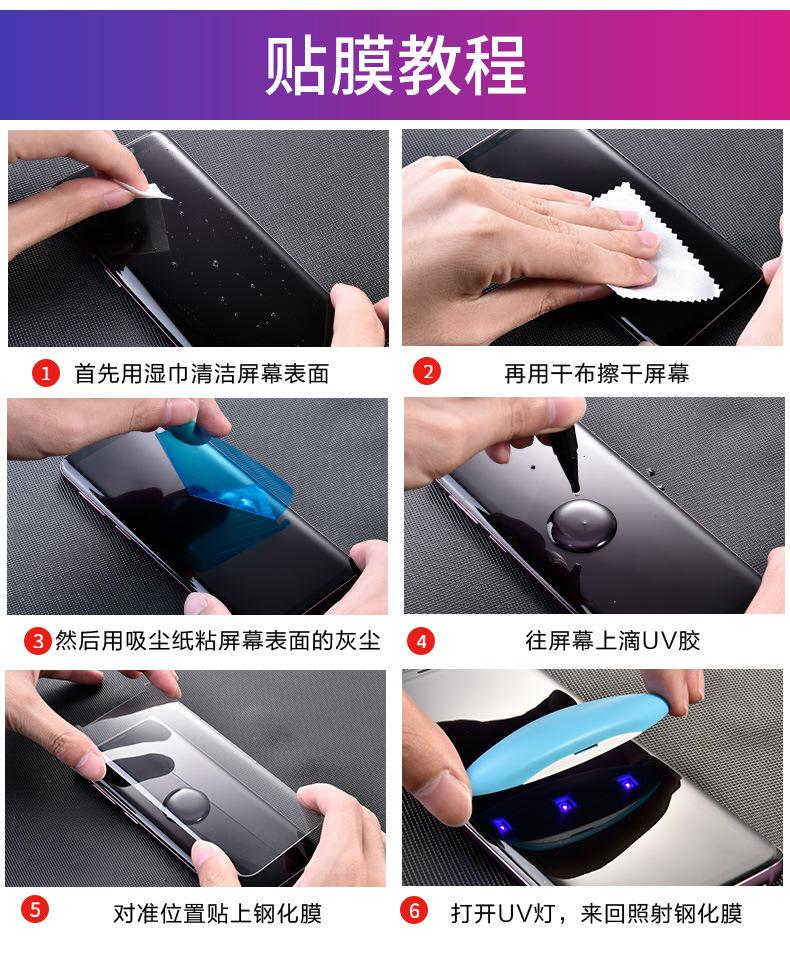 贴膜教程

1 首先用湿巾清洁屏幕表面

2 再用干布擦干屏幕

3 然后用吸尘纸粘屏幕表面的灰尘

4 往屏幕上滴UV胶

5 对准位置贴上钢化膜

6 打开UV灯，来回照射钢化膜