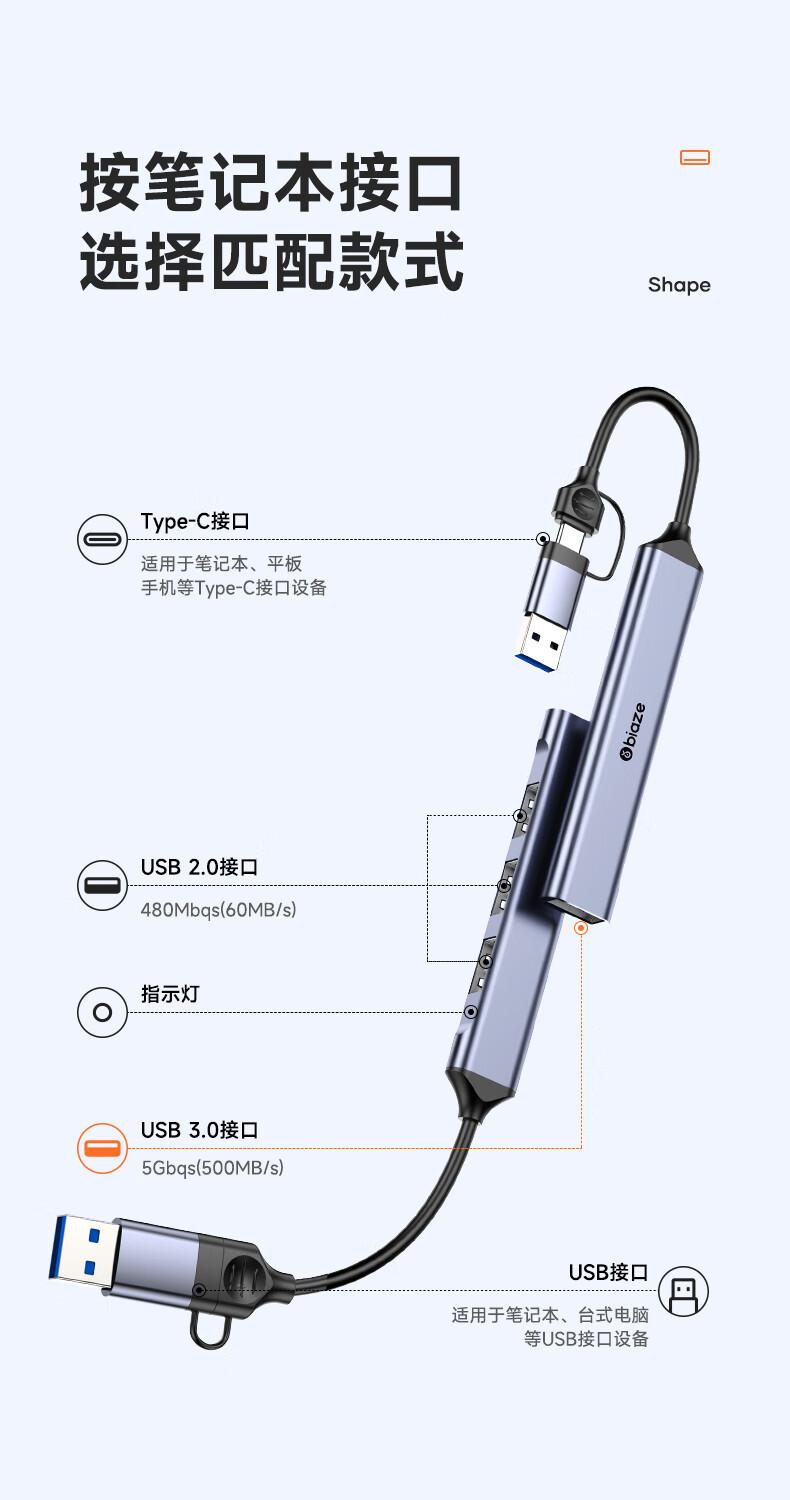 按笔记本接口
选择匹配款式

Shape

Type-C接口
适用于笔记本、平板
手机等Type-C接口设备

biaze

USB 2.0接口
480Mbqs(60MB/s)

指示灯

USB 3.0接口
5Gbqs(500MB/s)

USB接口
适用于笔记本、台式电脑
等USB接口设备