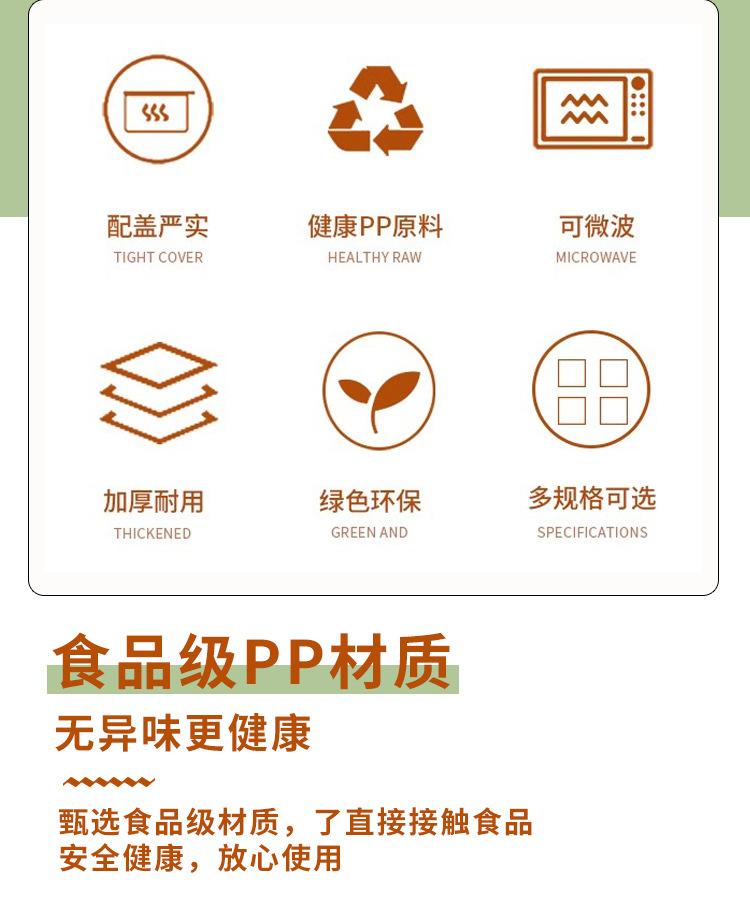 配盖严实
TIGHT COVER

健康PP原料
HEALTHY RAW

可微波
MICROWAVE

加厚耐用
THICKENED

绿色环保
GREEN AND

多规格可选
SPECIFICATIONS

食品级PP材质

无异味更健康

甄选食品级材质，了直接接触食品
安全健康，放心使用