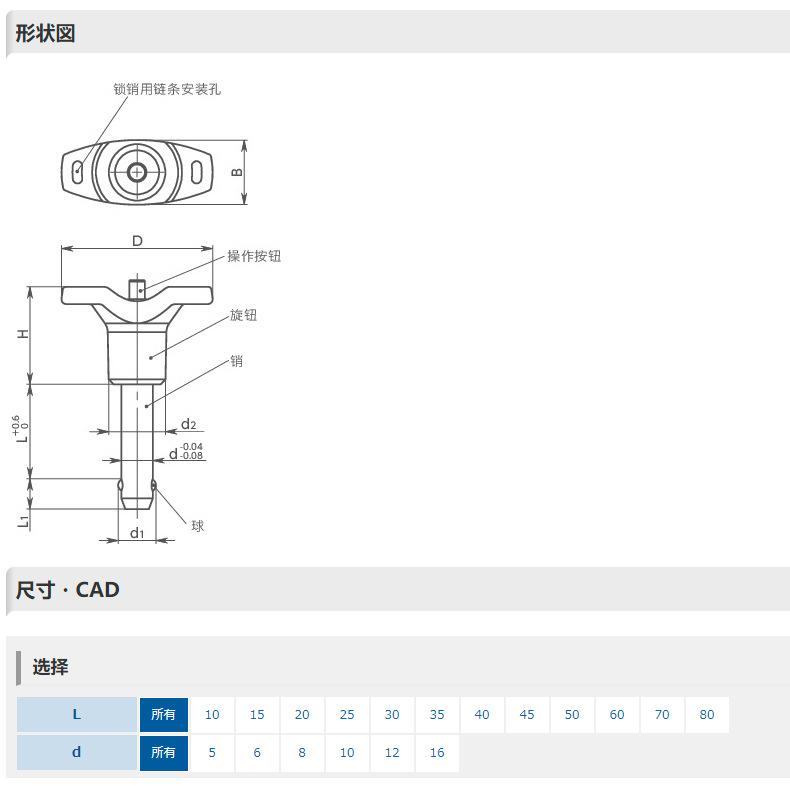 形状図

锁销用链条安装孔

B

D

操作按钮

旋钮

销

H

$L^{+0.6}_{0}$

$d_2$

$d^{-0.04}_{-0.08}$

$L_1$

$d_1$

球

尺寸 · CAD

选择

| L | 所有 | 10 | 15 | 20 | 25 | 30 | 35 | 40 | 45 | 50 | 60 | 70 | 80 |
|---|---|---|---|---|---|---|---|---|---|---|---|---|---|
| d | 所有 | 5 | 6 | 8 | 10 | 12 | 16 | | | | | | |