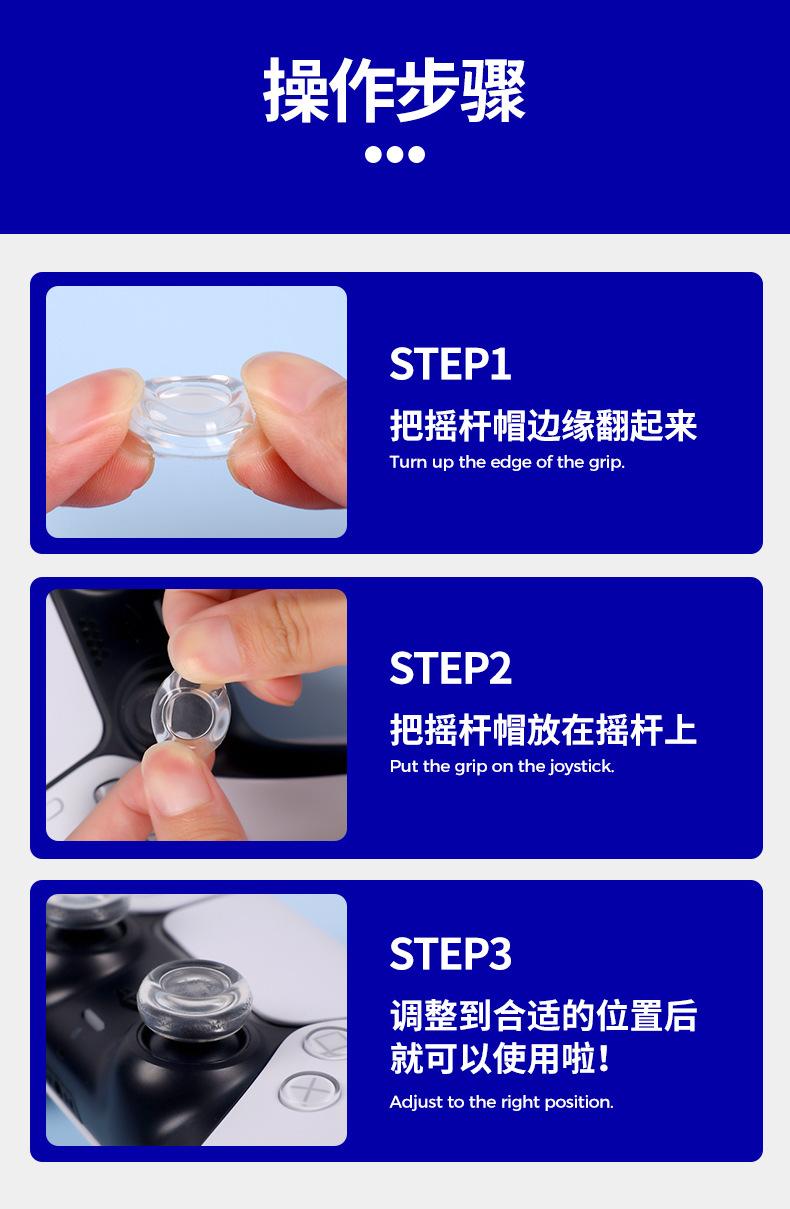 操作步骤

STEP1
把摇杆帽边缘翻起来
Turn up the edge of the grip.

STEP2
把摇杆帽放在摇杆上
Put the grip on the joystick.

STEP3
调整到合适的位置后就可以使用啦！
Adjust to the right position.