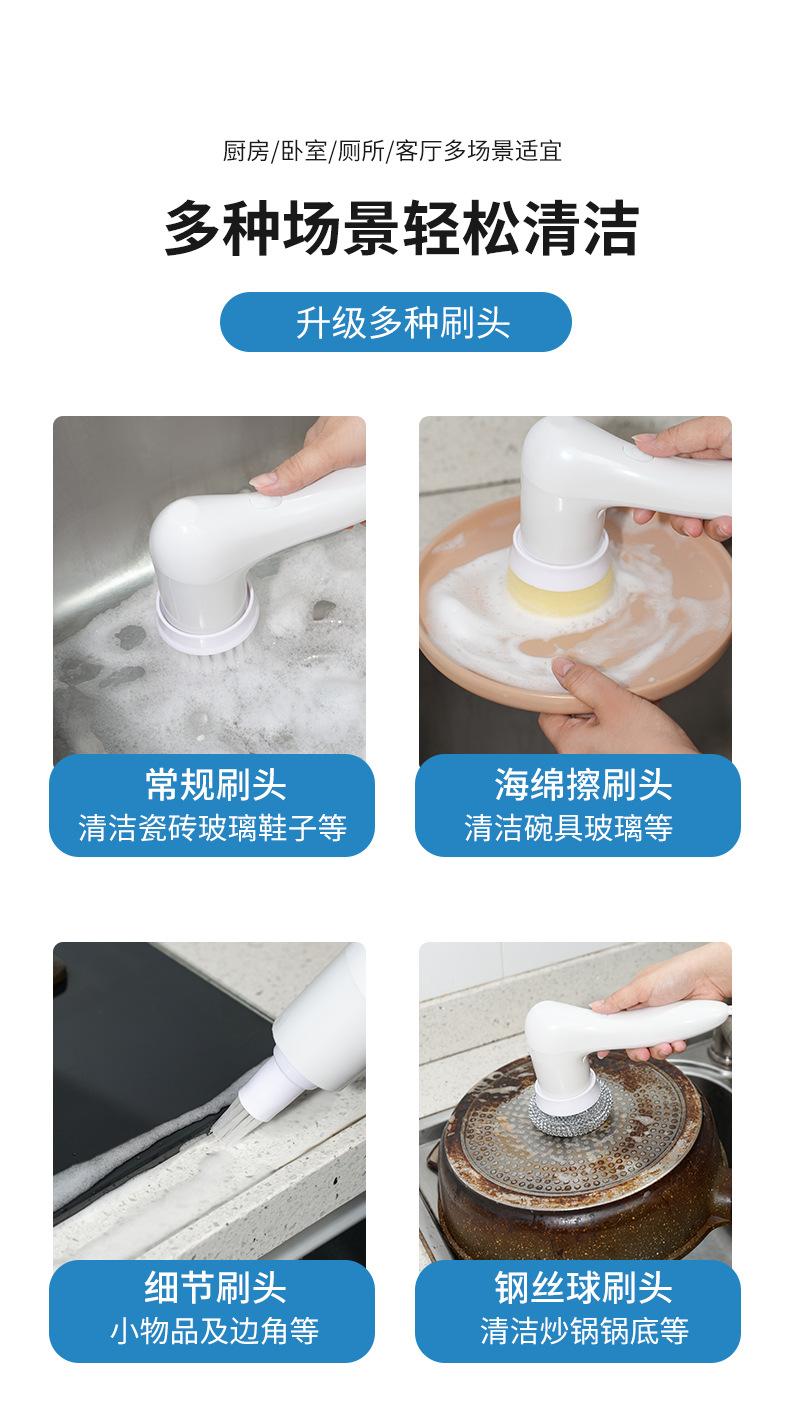 厨房/卧室/厕所/客厅多场景适宜

多种场景轻松清洁

升级多种刷头

常规刷头
清洁瓷砖玻璃鞋子等

海绵擦刷头
清洁碗具玻璃等

细节刷头
小物品及边角等

钢丝球刷头
清洁炒锅锅底等