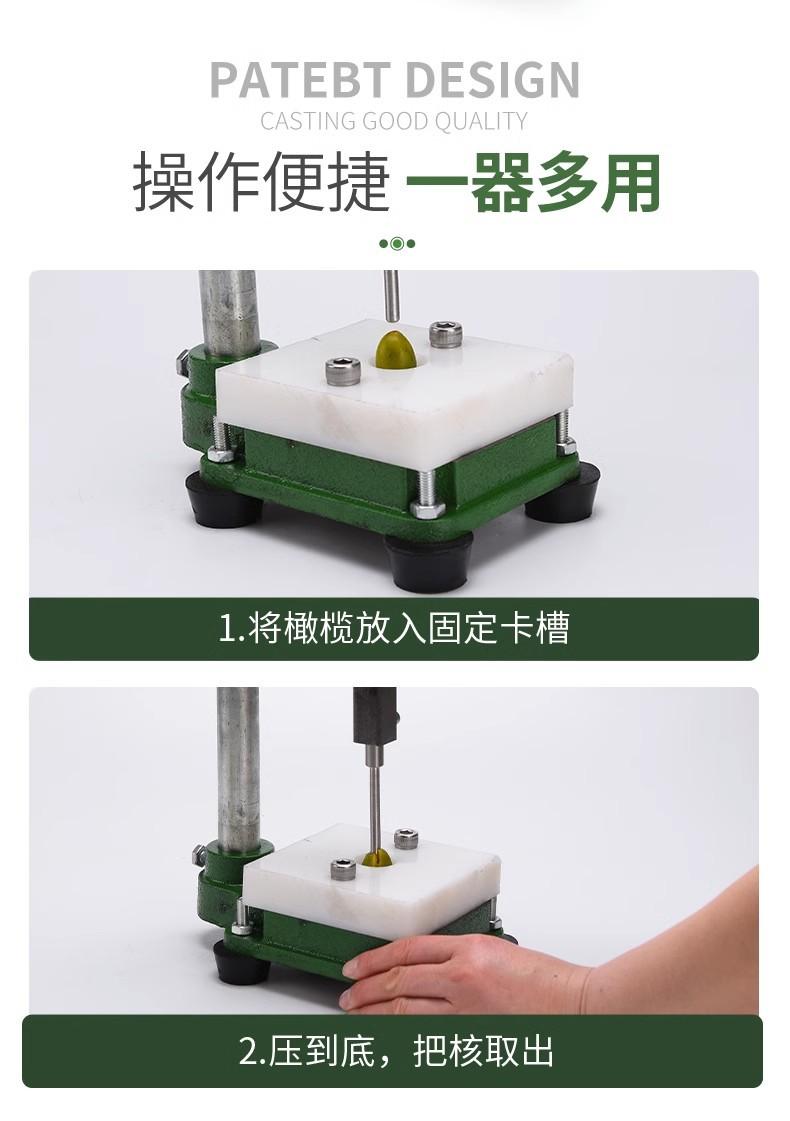 PATEBT DESIGN
CASTING GOOD QUALITY
操作便捷 一器多用

1.将橄榄放入固定卡槽

2.压到底，把核取出