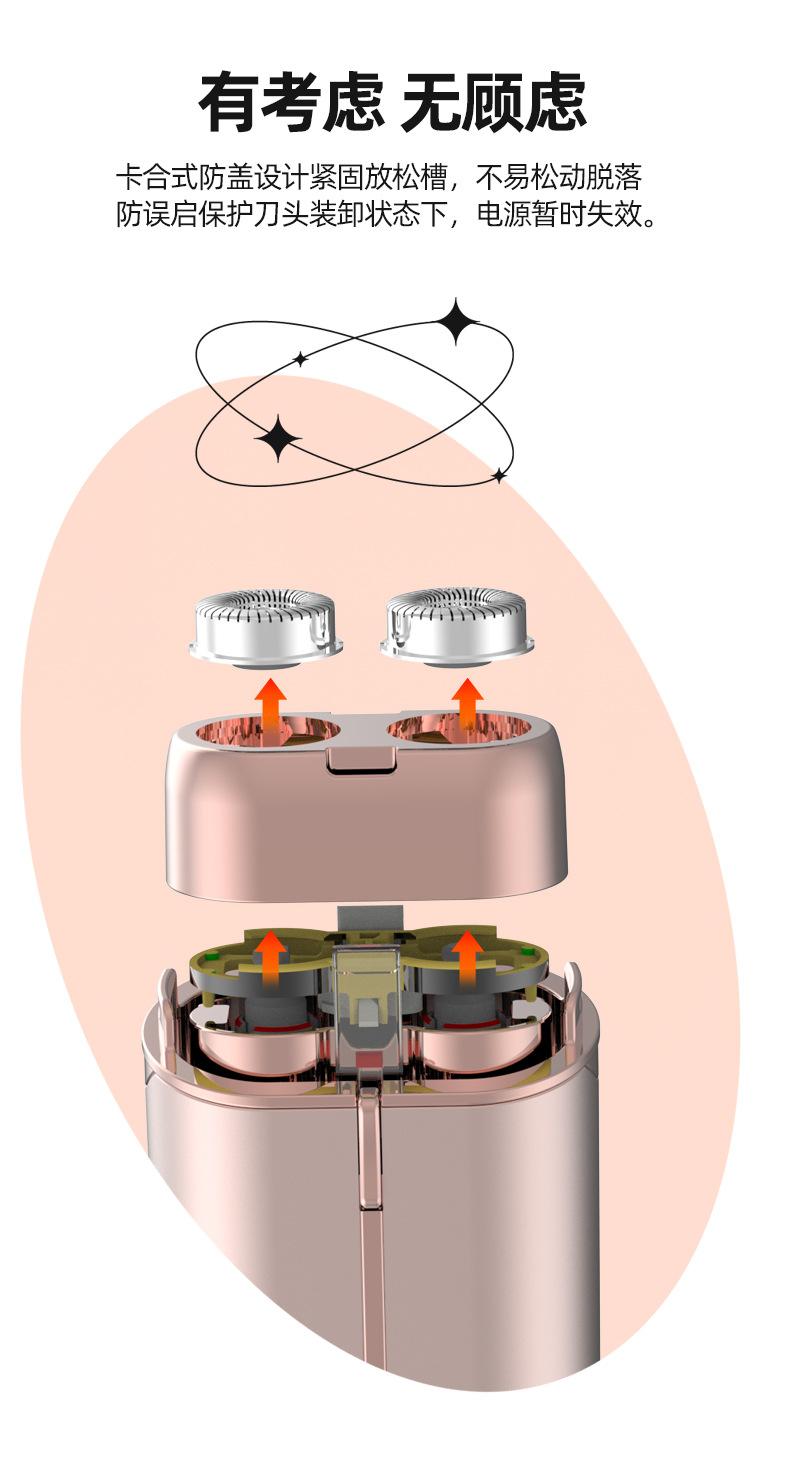 有考虑 无顾虑

卡合式防盖设计紧固放松槽，不易松动脱落
防误启保护刀头装卸状态下，电源暂时失效。