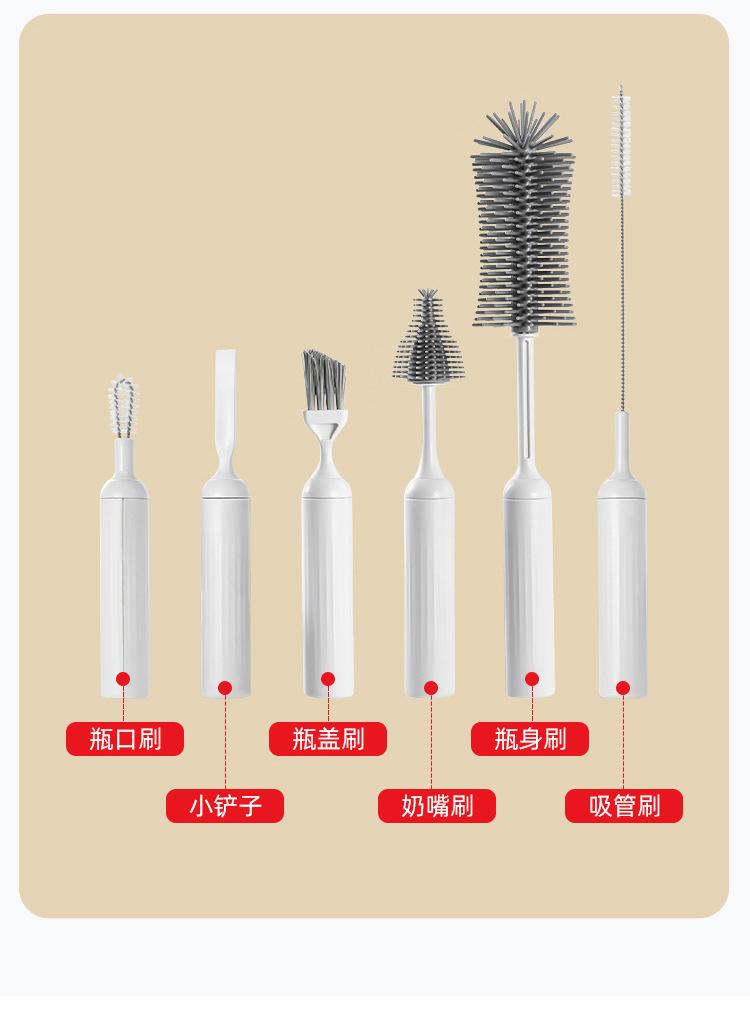 瓶口刷

小铲子

瓶盖刷

奶嘴刷

瓶身刷

吸管刷