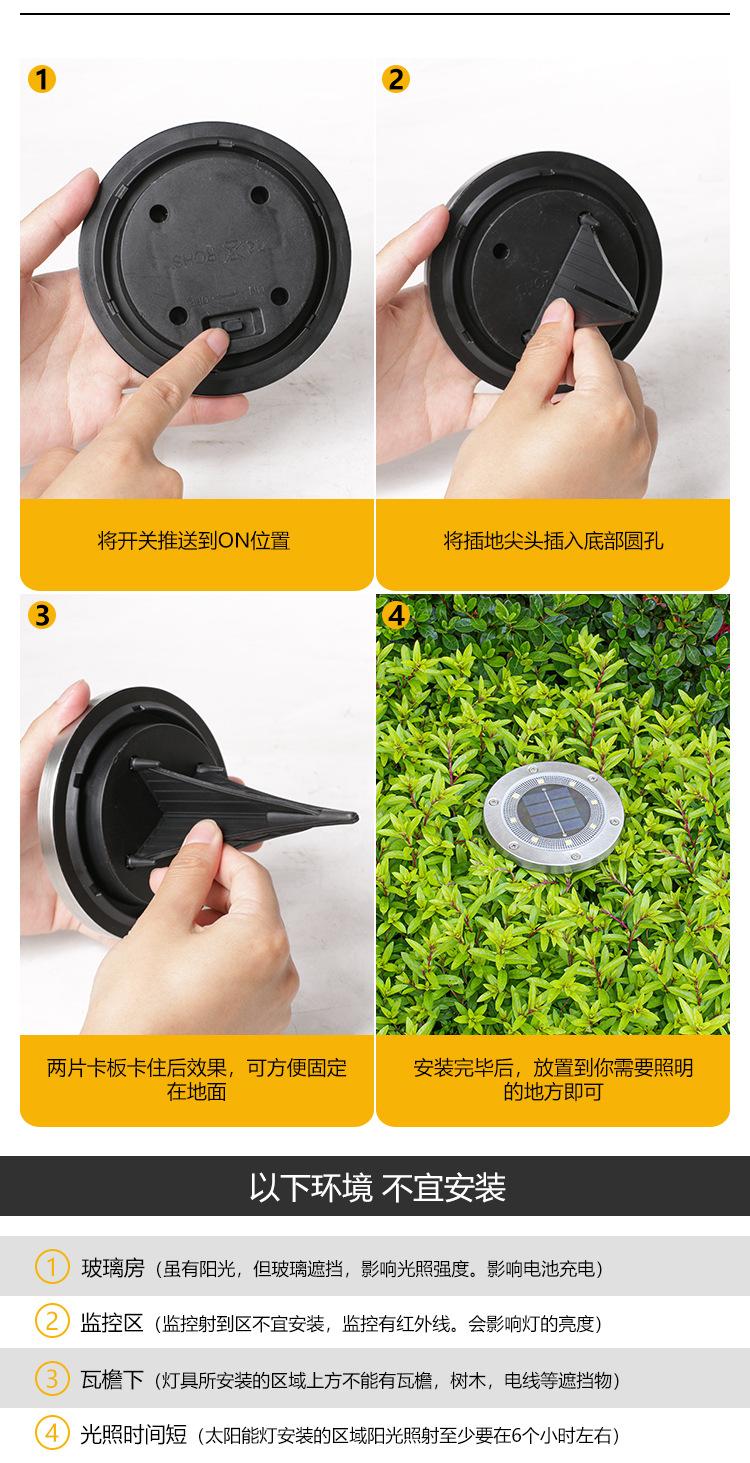 1

将开关推送到ON位置

2

将插地尖头插入底部圆孔

3

两片卡板卡住后效果，可方便固定在地面

4

安装完毕后，放置到你需要照明的地方即可

以下环境 不宜安装

1 玻璃房（虽有阳光，但玻璃遮挡，影响光照强度。影响电池充电）

2 监控区（监控射到区不宜安装，监控有红外线。会影响灯的亮度）

3 瓦檐下（灯具所安装的区域上方不能有瓦檐，树木，电线等遮挡物）

4 光照时间短（太阳能灯安装的区域阳光照射至少要在6个小时左右）