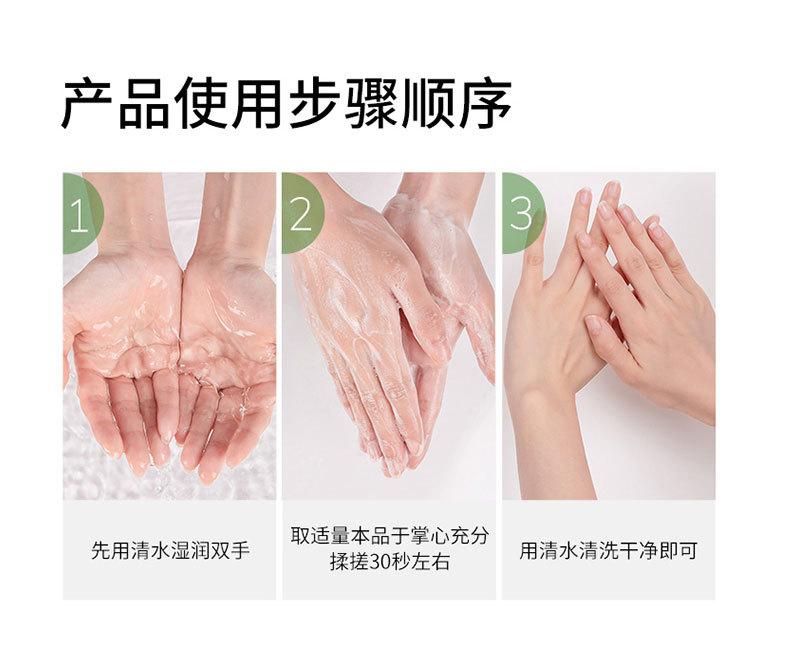 产品使用步骤顺序

1

先用清水湿润双手

2

取适量本品于掌心充分揉搓30秒左右

3

用清水清洗干净即可