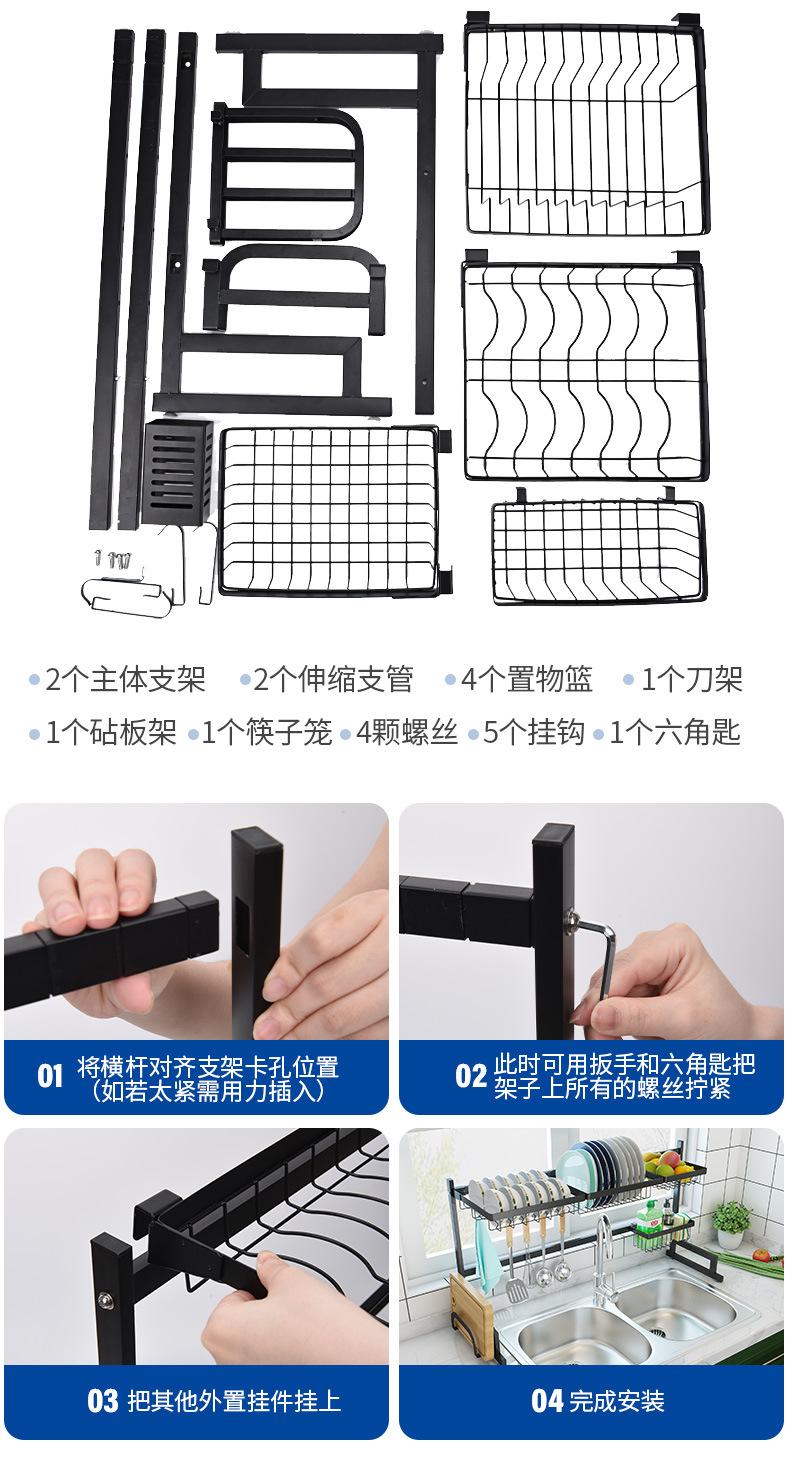 •2个主体支架 •2个伸缩支管 •4个置物篮 •1个刀架
•1个砧板架 •1个筷子笼 •4颗螺丝 •5个挂钩 •1个六角匙

01 将横杆对齐支架卡孔位置（如若太紧需用力插入）

02 此时可用扳手和六角匙把架子上所有的螺丝拧紧

03 把其他外置挂件挂上

04 完成安装