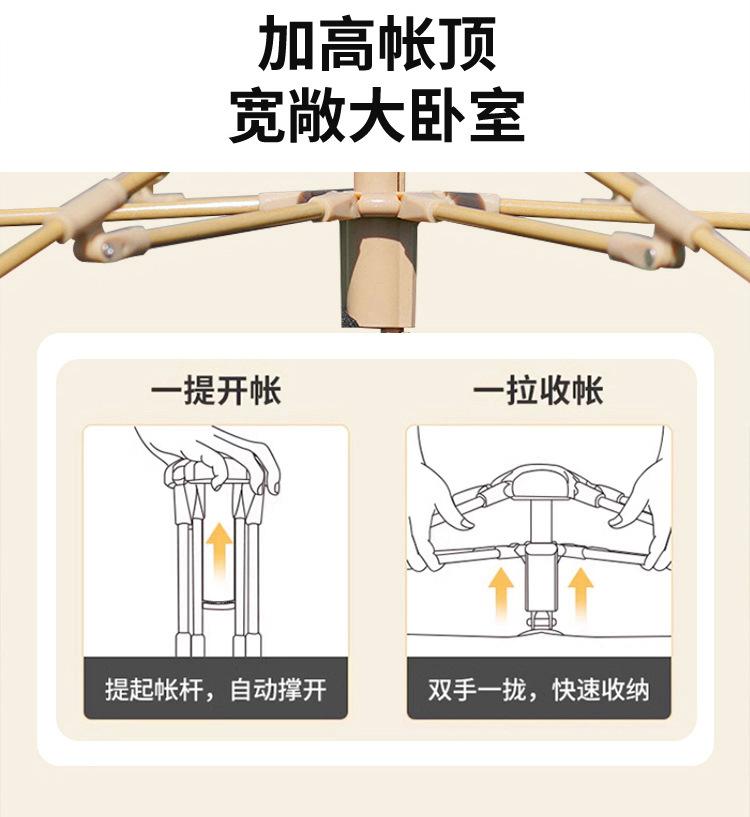 加高帐顶
宽敞大卧室

一提开帐

提起帐杆，自动撑开

一拉收帐

双手一拢，快速收纳