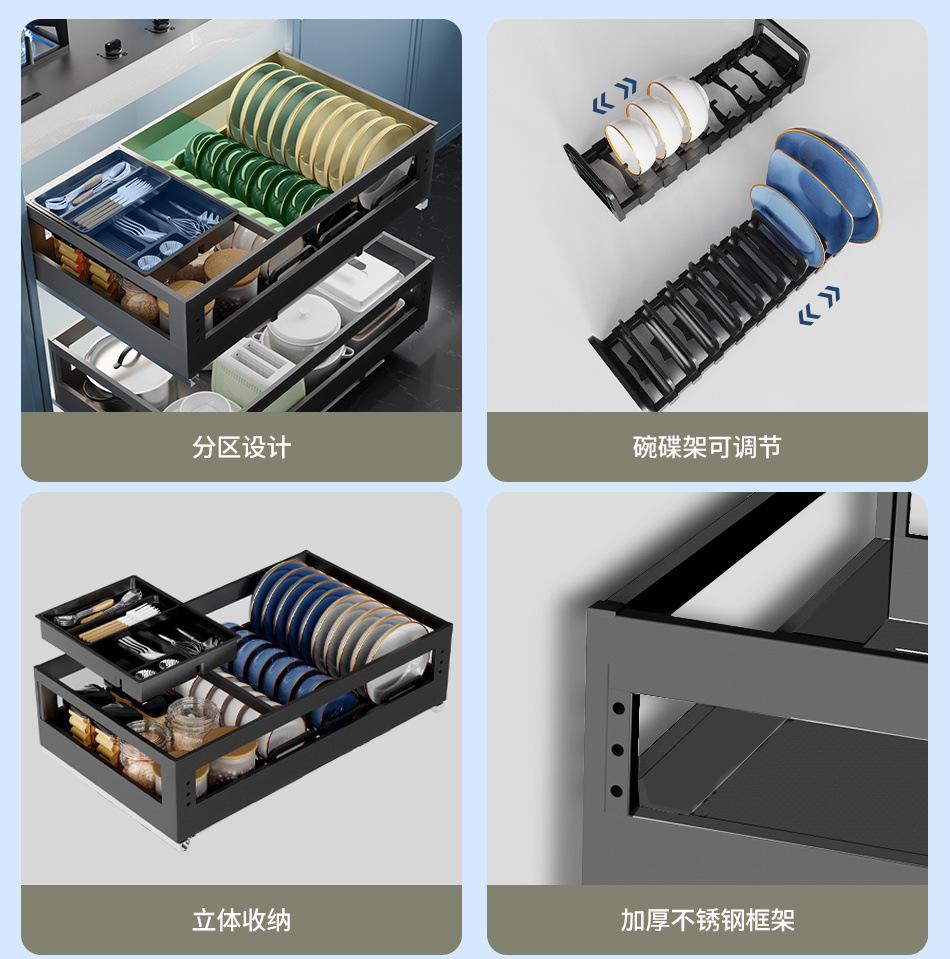 分区设计

碗碟架可调节

立体收纳

加厚不锈钢框架