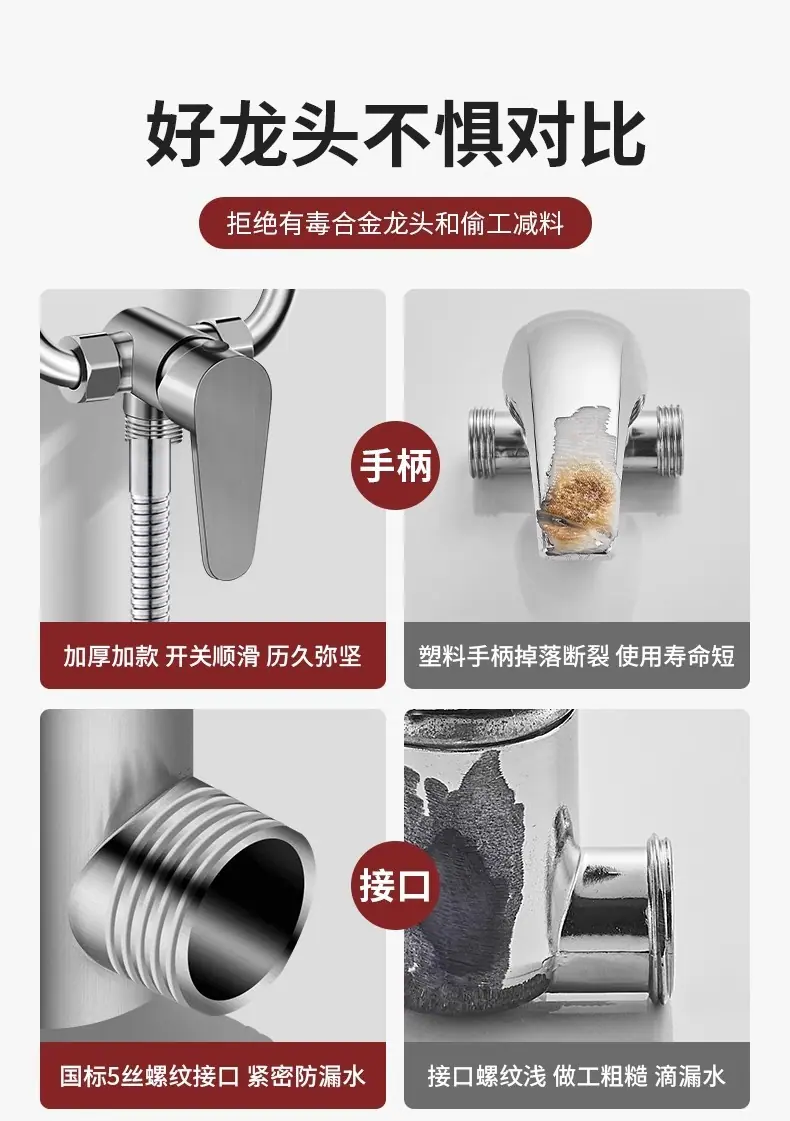 好龙头不惧对比

拒绝有毒合金龙头和偷工减料

手柄

加厚加款 开关顺滑 历久弥坚

塑料手柄掉落断裂 使用寿命短

接口

国标5丝螺纹接口 紧密防漏水

接口螺纹浅 做工粗糙 滴漏水