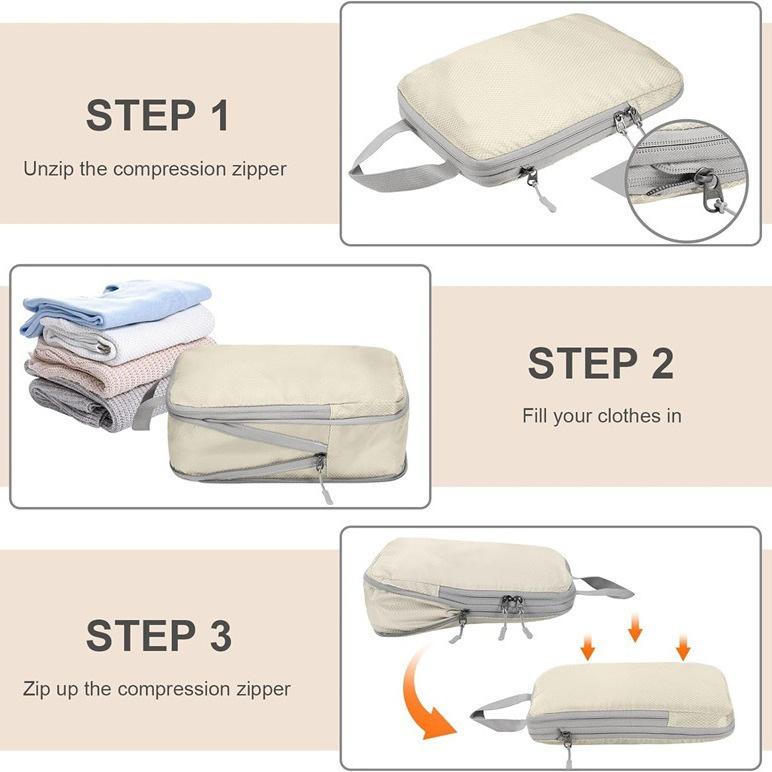 STEP 1

Unzip the compression zipper

STEP 2

Fill your clothes in

STEP 3

Zip up the compression zipper