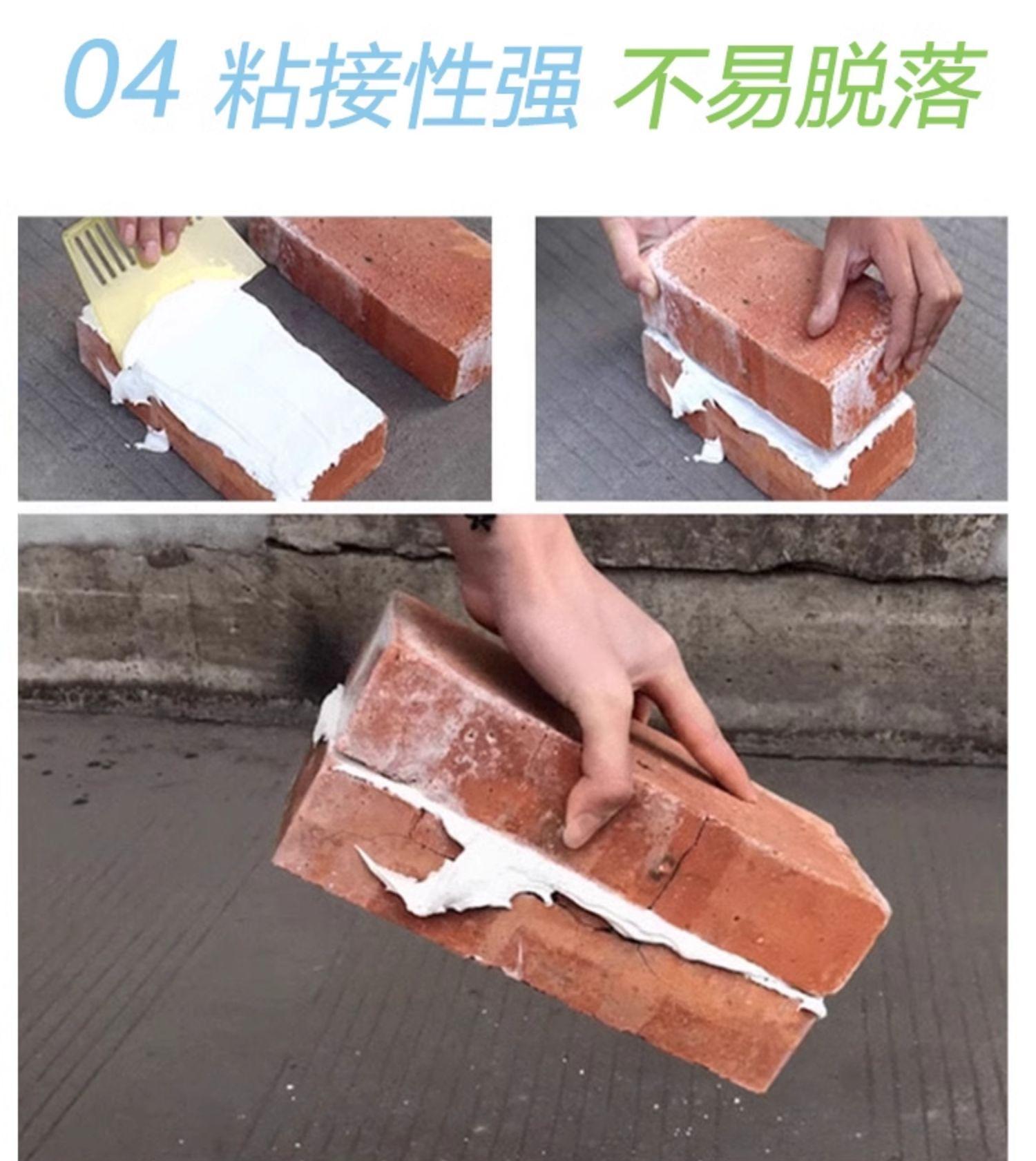 04 粘接性强 不易脱落