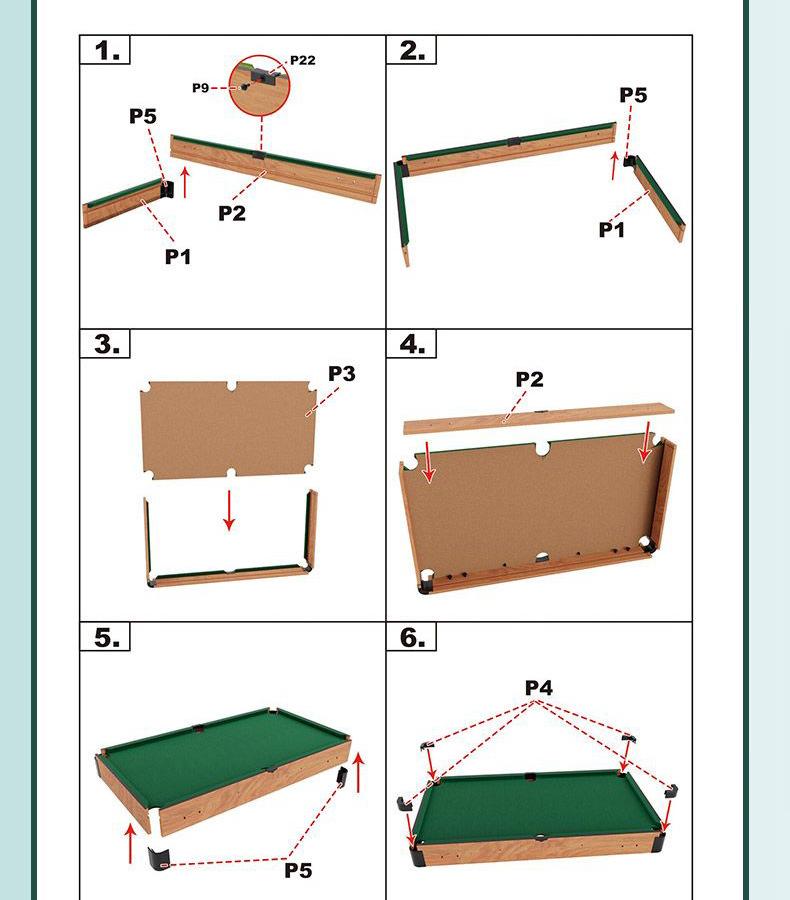 1.
P22
P9
P5
P2
P1

2.
P5
P1

3.
P3

4.
P2

5.
P5

6.
P4