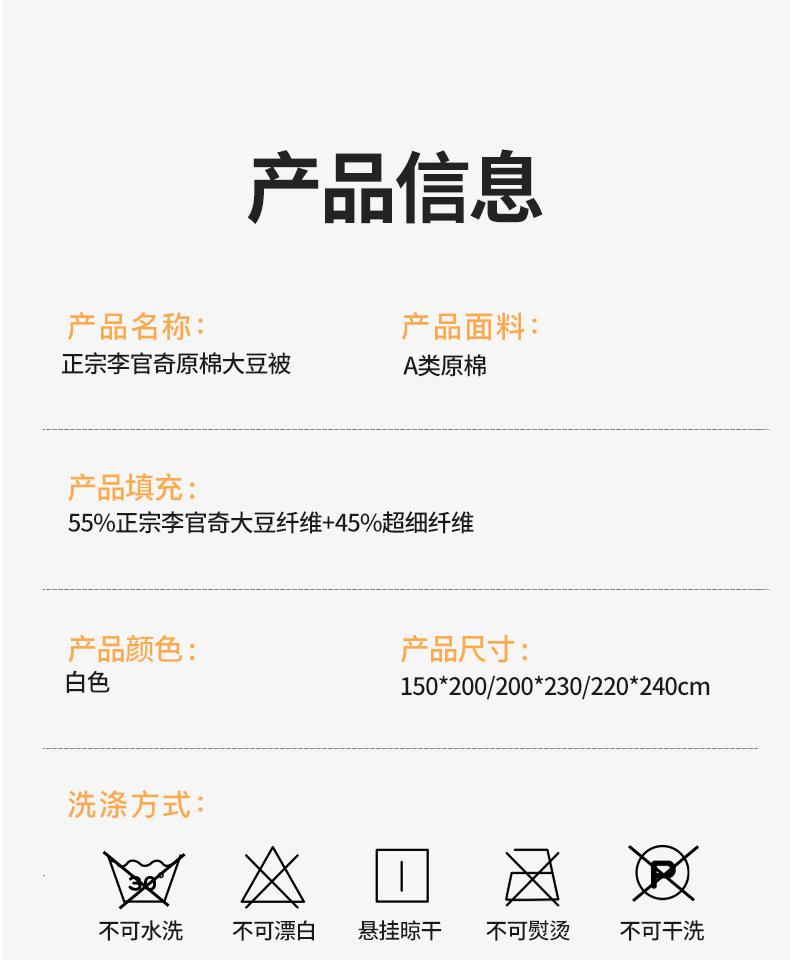 产品信息

产品名称:
正宗李官奇原棉大豆被

产品面料:
A类原棉

产品填充:
55%正宗李官奇大豆纤维+45%超细纤维

产品颜色:
白色

产品尺寸:
150*200/200*230/220*240cm

洗涤方式:

30°
不可水洗

不可漂白

悬挂晾干

不可熨烫

P
不可干洗