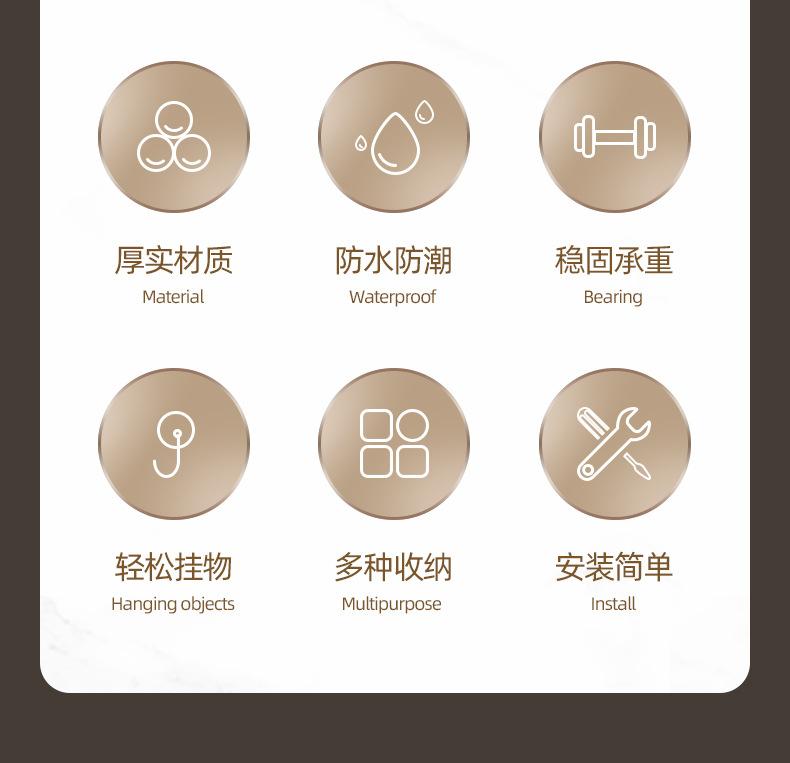 厚实材质
Material

防水防潮
Waterproof

稳固承重
Bearing

轻松挂物
Hanging objects

多种收纳
Multipurpose

安装简单
Install