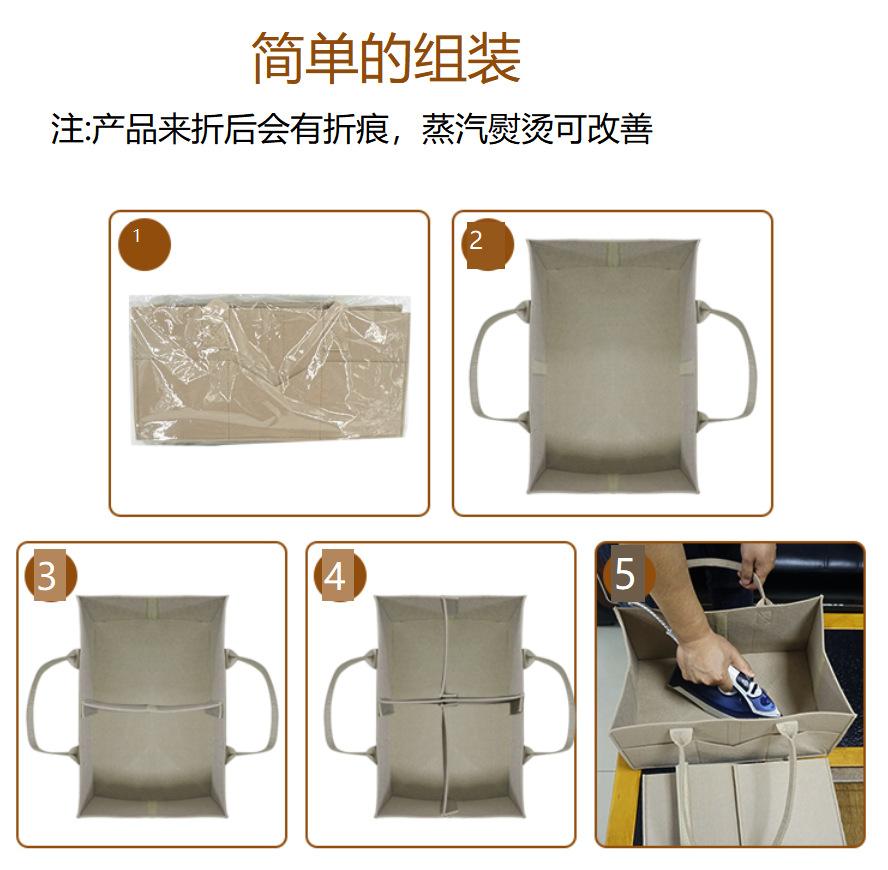 简单的组装

注:产品来折后会有折痕，蒸汽熨烫可改善

1

2

3

4

5