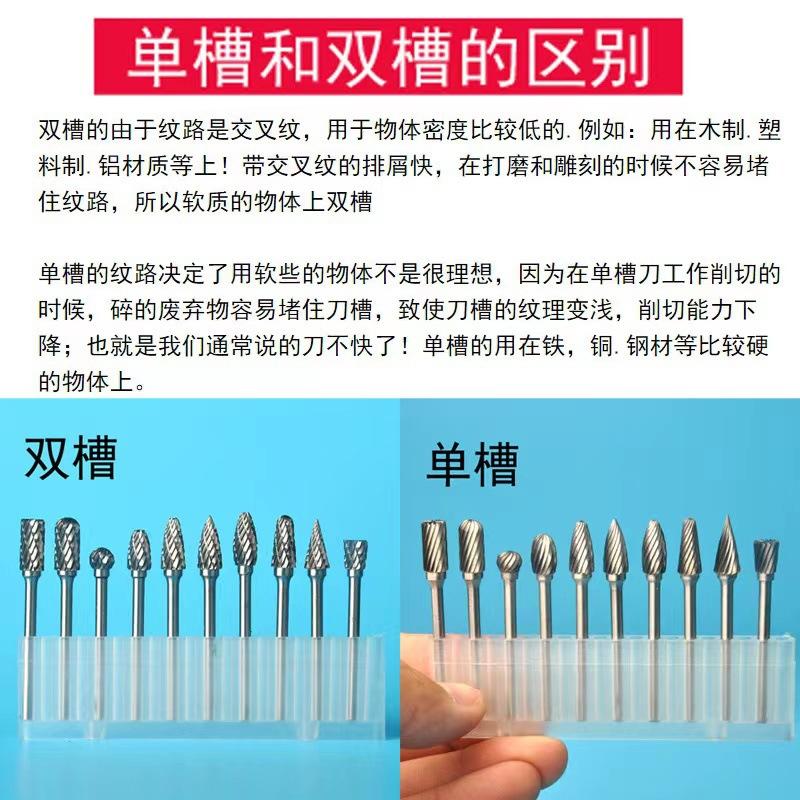 单槽和双槽的区别

双槽的由于纹路是交叉纹，用于物体密度比较低的. 例如：用在木制. 塑料制. 铝材质等上！带交叉纹的排屑快，在打磨和雕刻的时候不容易堵住纹路，所以软质的物体上双槽

单槽的纹路决定了用软些的物体不是很理想，因为在单槽刀工作削切的时候，碎的废弃物容易堵住刀槽，致使刀槽的纹理变浅，削切能力下降；也就是我们通常说的刀不快了！单槽的用在铁，铜. 钢材等比较硬的物体上。

双槽

单槽